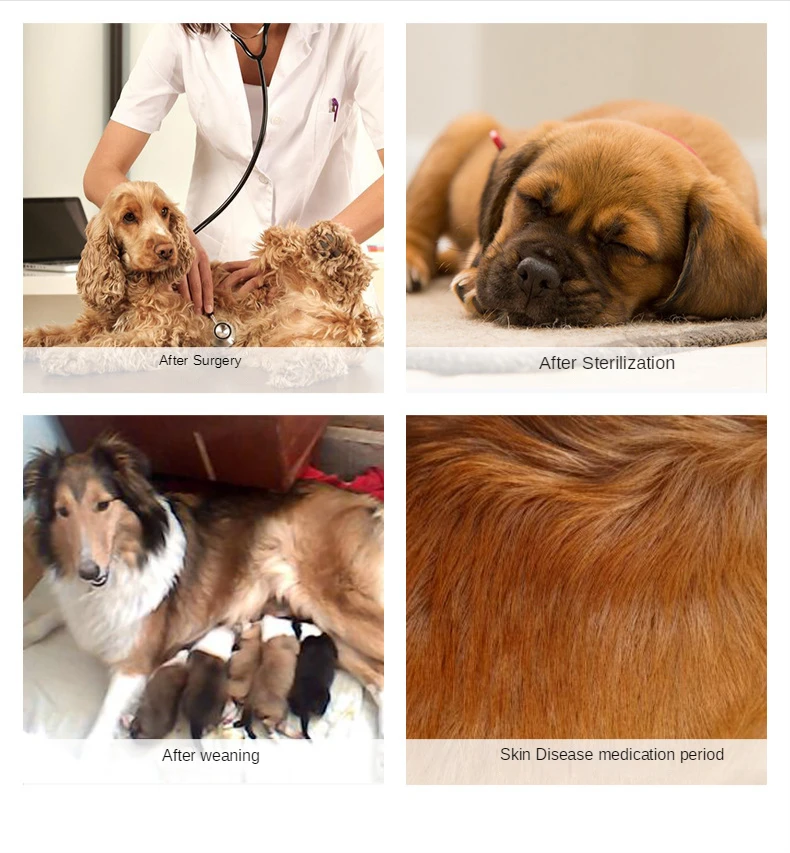 After Surgery

After Sterilization

After weaning

Skin Disease medication period