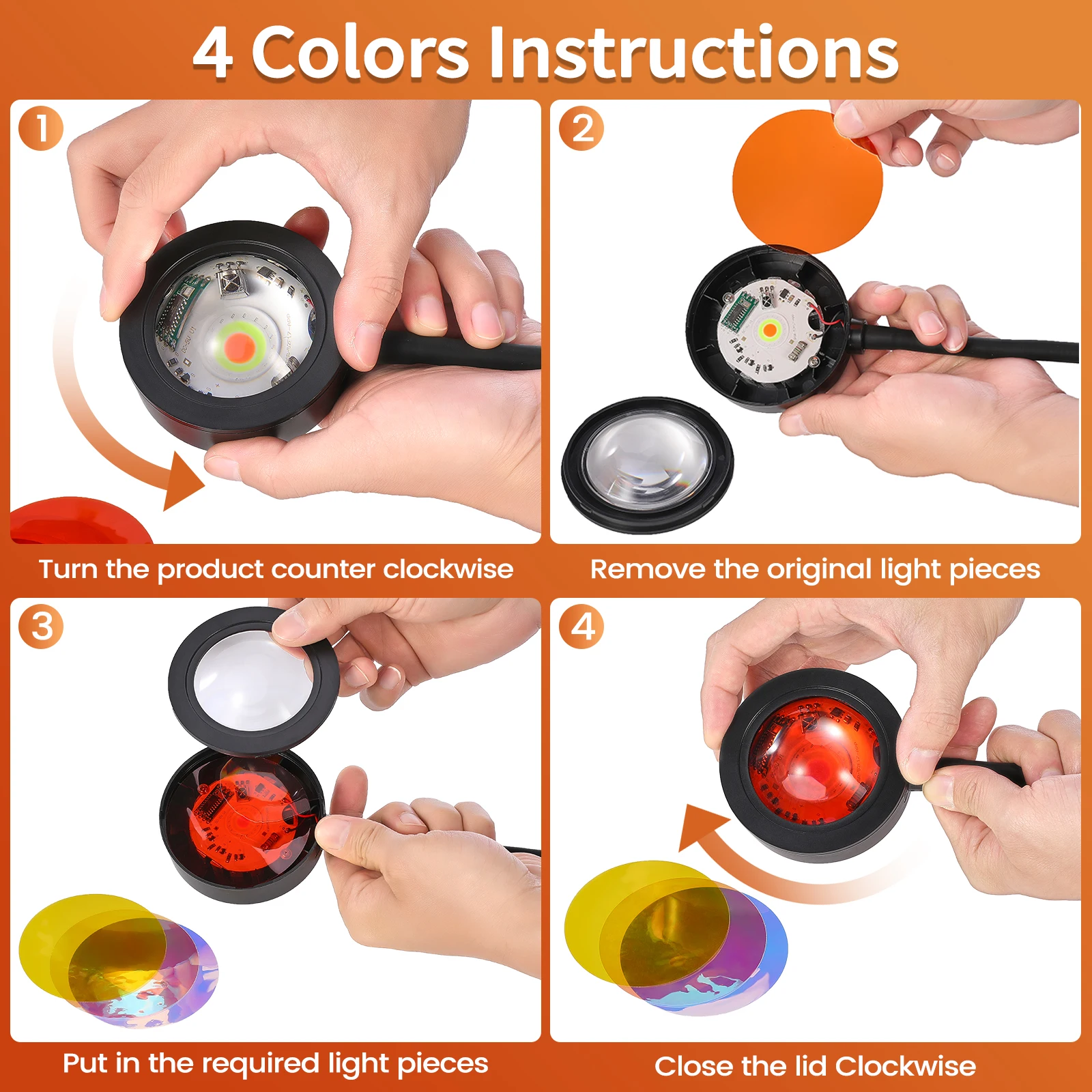 4 Colors Instructions

1

Turn the product counter clockwise

2

Remove the original light pieces

3

Put in the required light pieces

4

Close the lid Clockwise