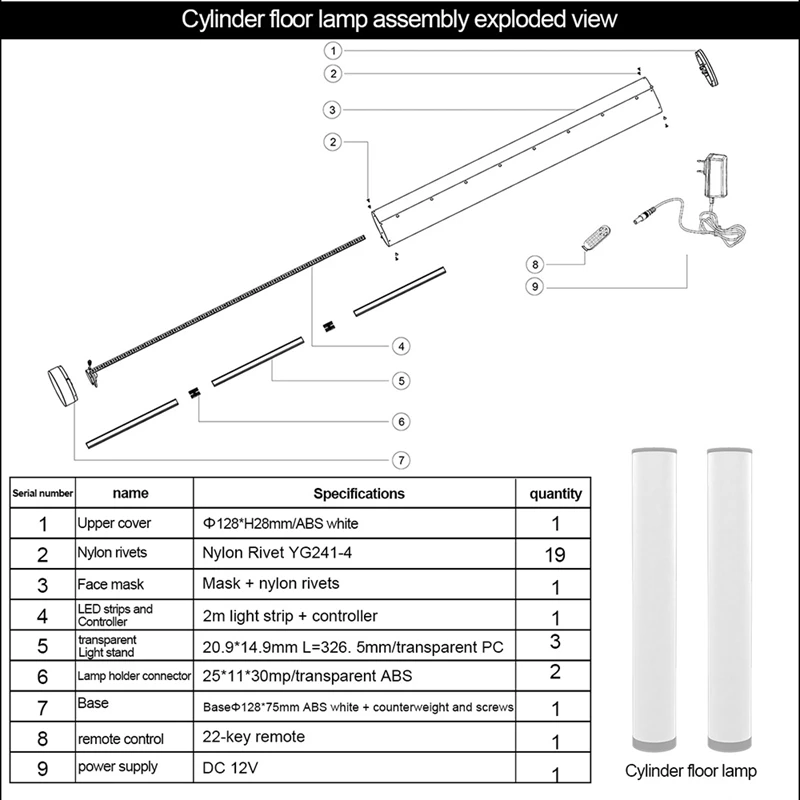 Cylinder floor lamp assembly exploded view

1
2
3
2
8
9
4
5
6
7

| Serial number | name | Specifications | quantity |
|---|---|---|---|
| 1 | Upper cover | Φ128*H28mm/ABS white | 1 |
| 2 | Nylon rivets | Nylon Rivet YG241-4 | 19 |
| 3 | Face mask | Mask + nylon rivets | 1 |
| 4 | LED strips and Controller | 2m light strip + controller | 1 |
| 5 | transparent Light stand | 20.9*14.9mm L=326. 5mm/transparent PC | 3 |
| 6 | Lamp holder connector | 25*11*30mp/transparent ABS | 2 |
| 7 | Base | BaseΦ128*75mm ABS white + counterweight and screws | 1 |
| 8 | remote control | 22-key remote | 1 |
| 9 | power supply | DC 12V | 1 |

Cylinder floor lamp