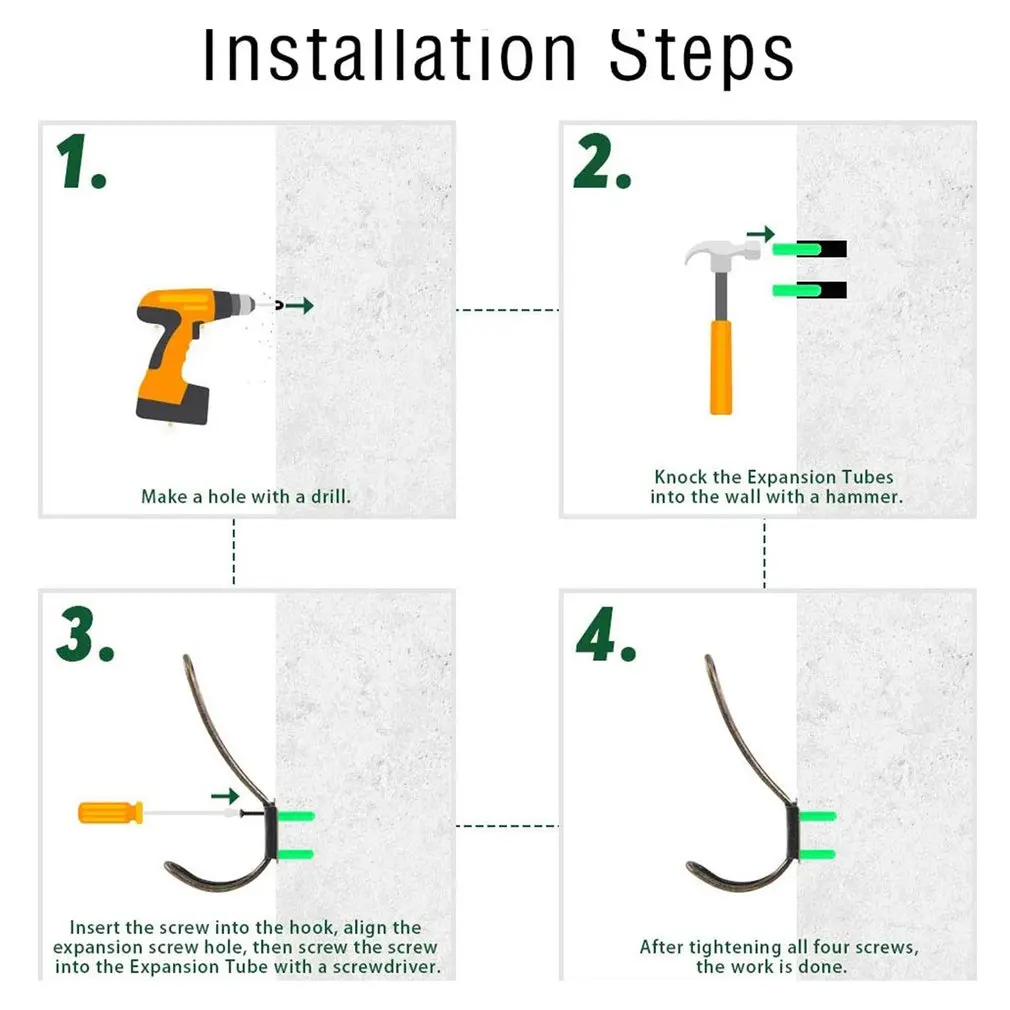 Installation Steps

1.

Make a hole with a drill.

2.

Knock the Expansion Tubes into the wall with a hammer.

3.

Insert the screw into the hook, align the expansion screw hole, then screw the screw into the Expansion Tube with a screwdriver.

4.

After tightening all four screws, the work is done.