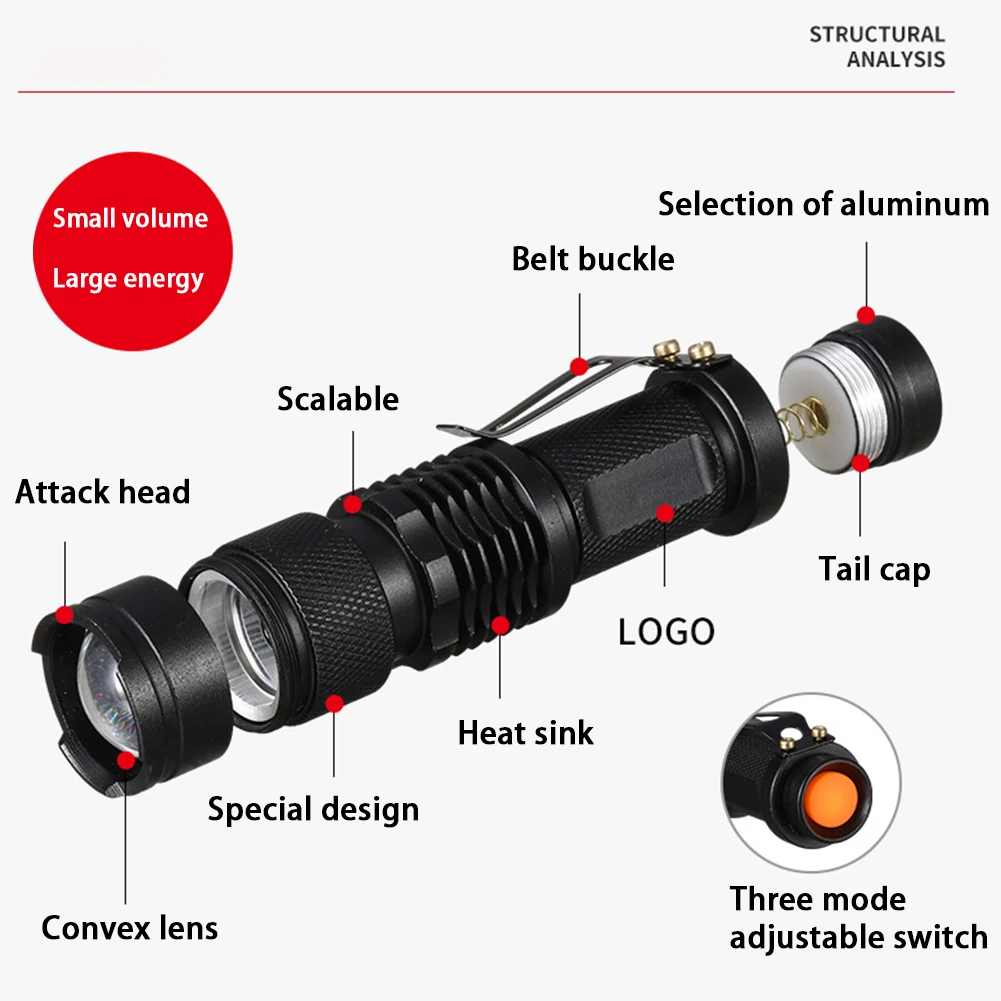 STRUCTURAL ANALYSIS

Small volume
Large energy

Selection of aluminum

Belt buckle

Scalable

Attack head

Tail cap

LOGO

Heat sink

Special design

Convex lens

Three mode adjustable switch