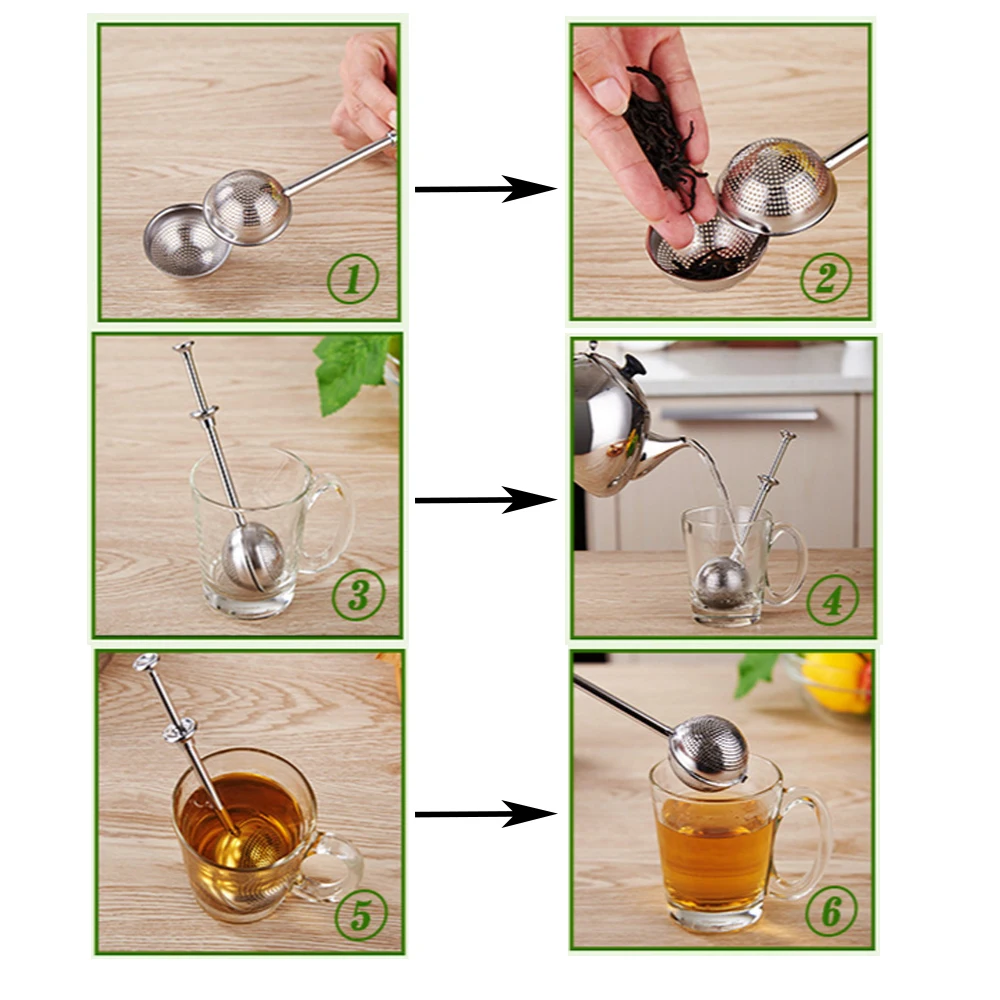 1

2

3

4

5

6