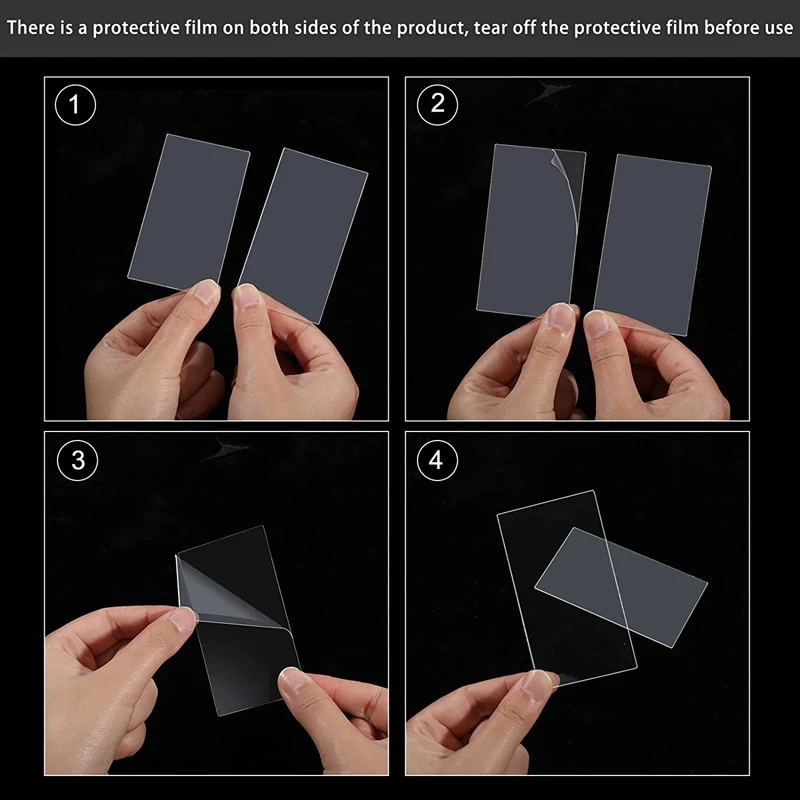 There is a protective film on both sides of the product, tear off the protective film before use

1

2

3

4