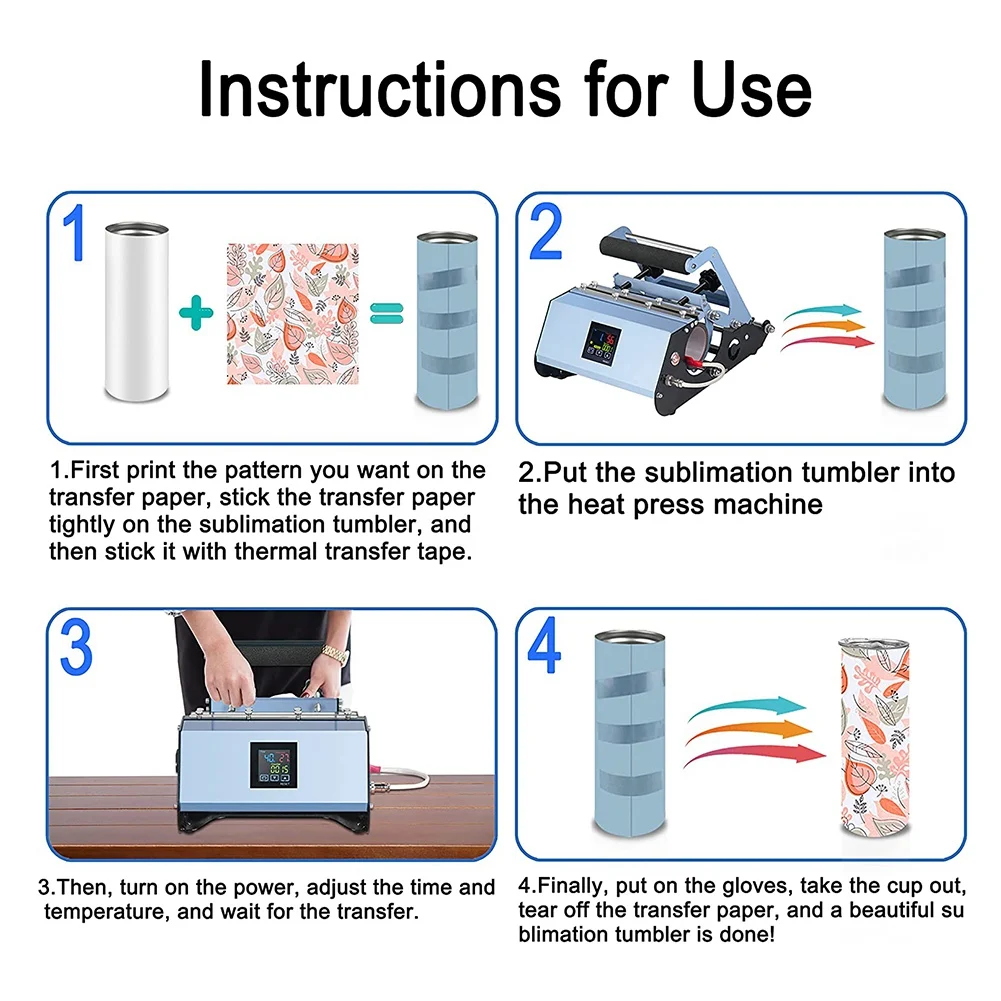 Instructions for Use

1

1.First print the pattern you want on the transfer paper, stick the transfer paper tightly on the sublimation tumbler, and then stick it with thermal transfer tape.

2

2.Put the sublimation tumbler into the heat press machine

3

3.Then, turn on the power, adjust the time and temperature, and wait for the transfer.

4

4.Finally, put on the gloves, take the cup out, tear off the transfer paper, and a beautiful su blimation tumbler is done!