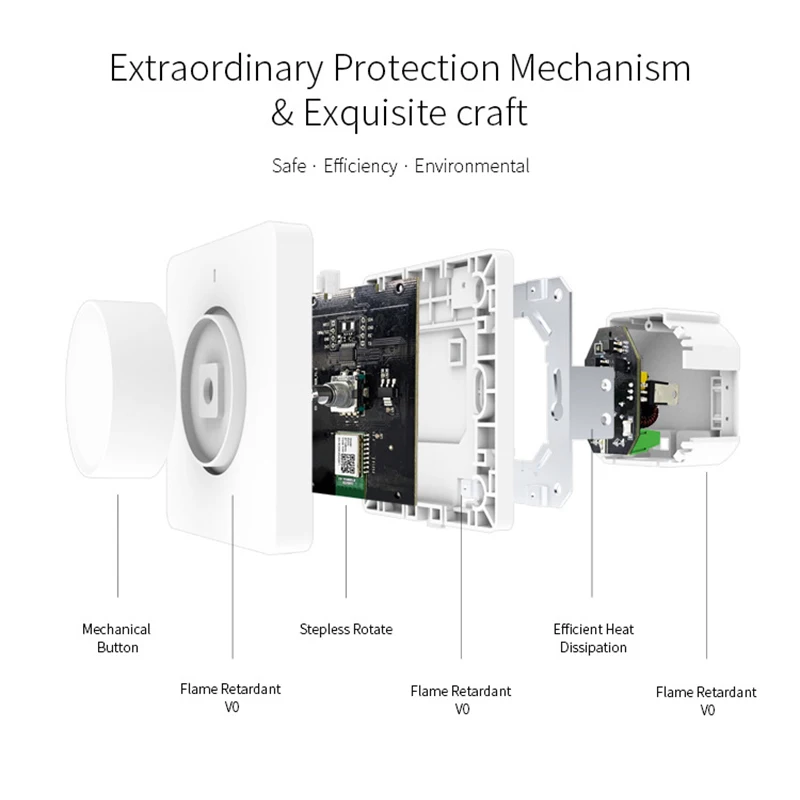 Extraordinary Protection Mechanism
& Exquisite craft

Safe · Efficiency · Environmental

Mechanical Button

Flame Retardant V0

Stepless Rotate

Flame Retardant V0

Efficient Heat Dissipation

Flame Retardant V0