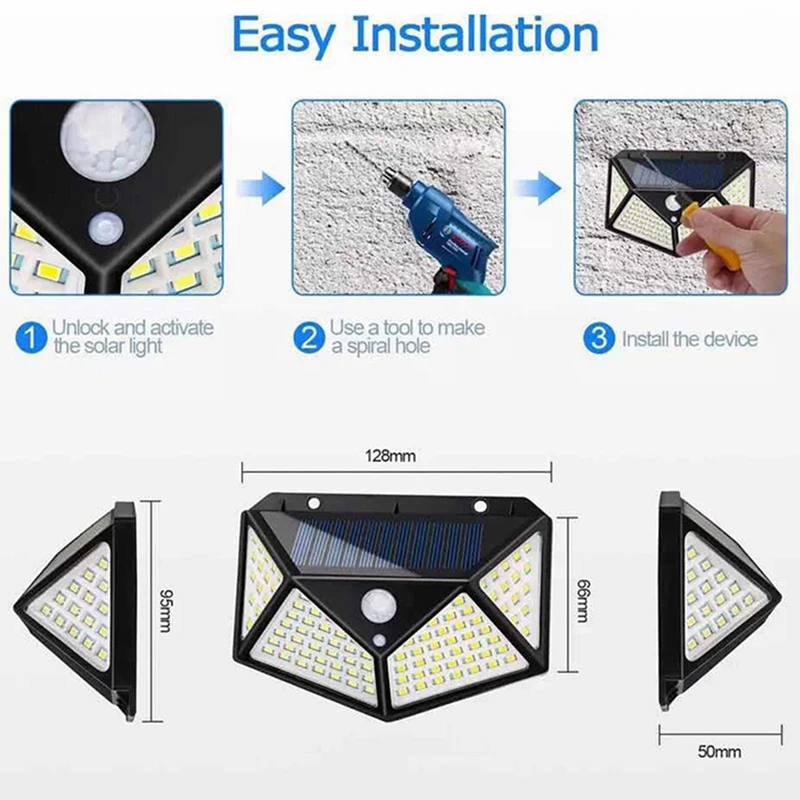 Easy Installation

1 Unlock and activate the solar light

2 Use a tool to make a spiral hole

3 Install the device

128mm

95mm

66mm

50mm