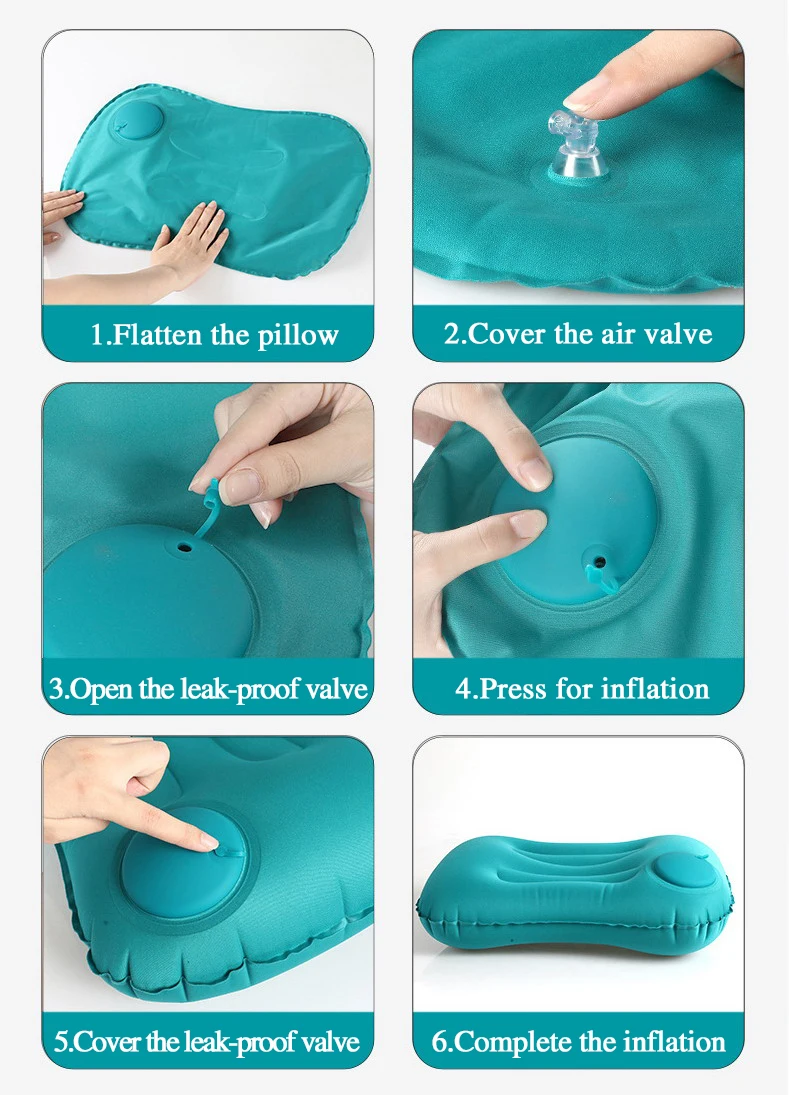 1.Flatten the pillow

2.Cover the air valve

3.Open the leak-proof valve

4.Press for inflation

5.Cover the leak-proof valve

6.Complete the inflation