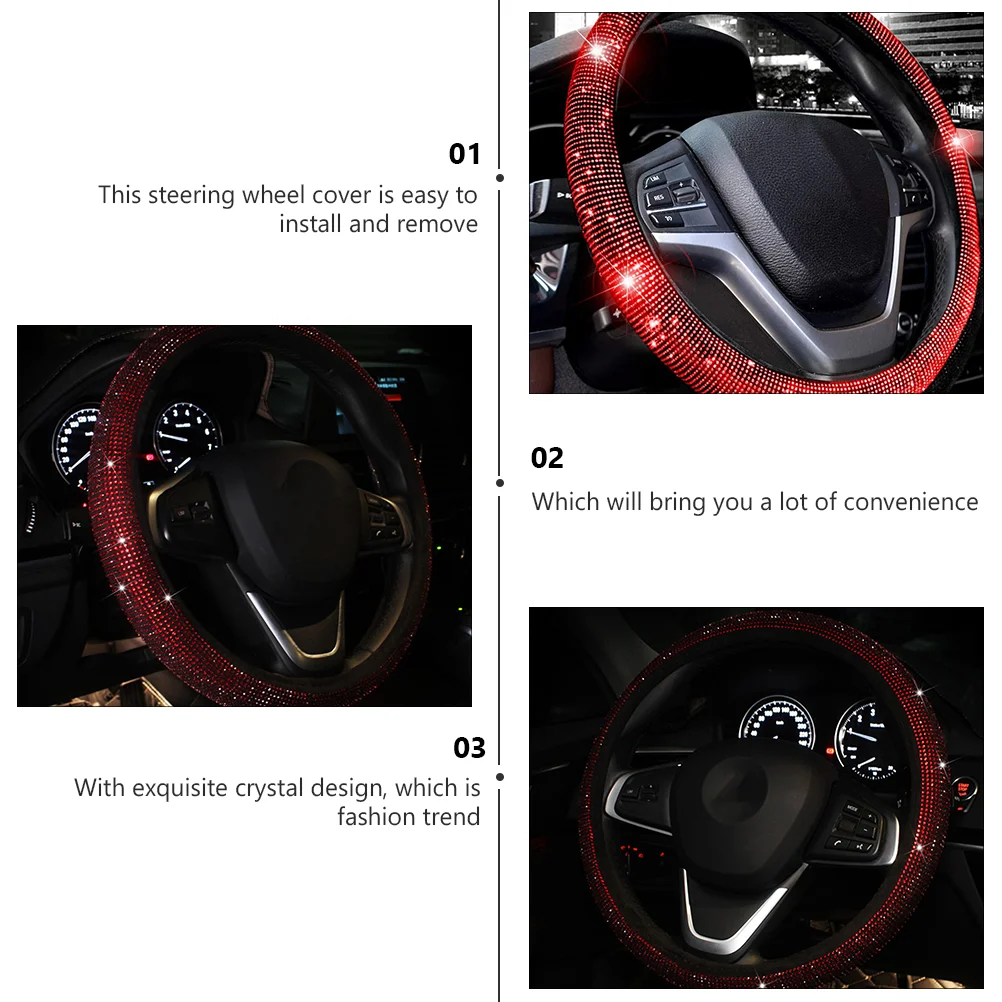 01

This steering wheel cover is easy to install and remove

02

Which will bring you a lot of convenience

03

With exquisite crystal design, which is fashion trend