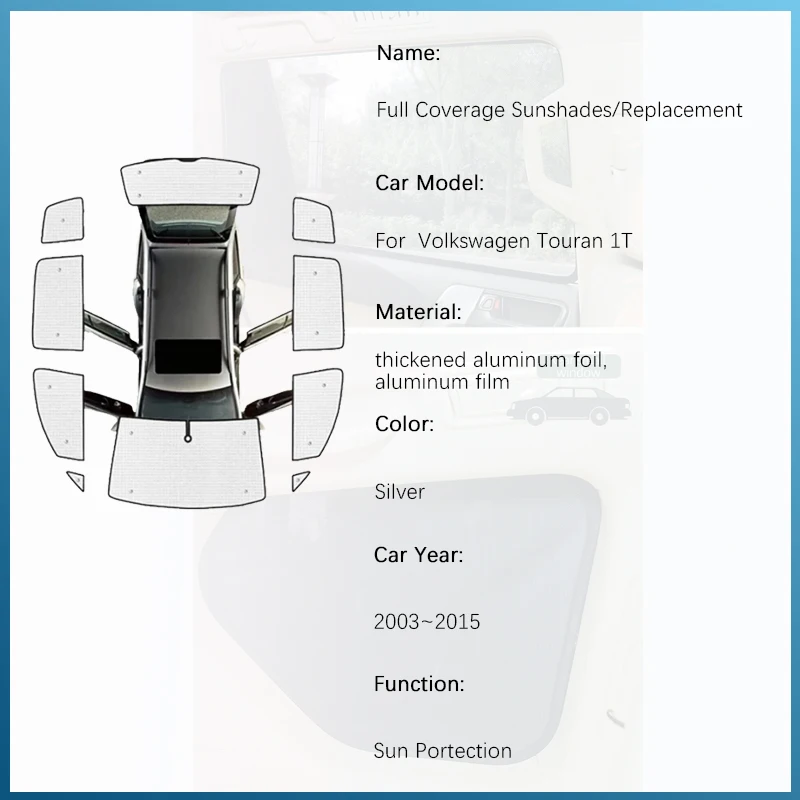 Name:

Full Coverage Sunshades/Replacement

Car Model:

For Volkswagen Touran 1T

Material:

thickened aluminum foil, aluminum film

Color:

Silver

Car Year:

2003~2015

Function:

Sun Portection