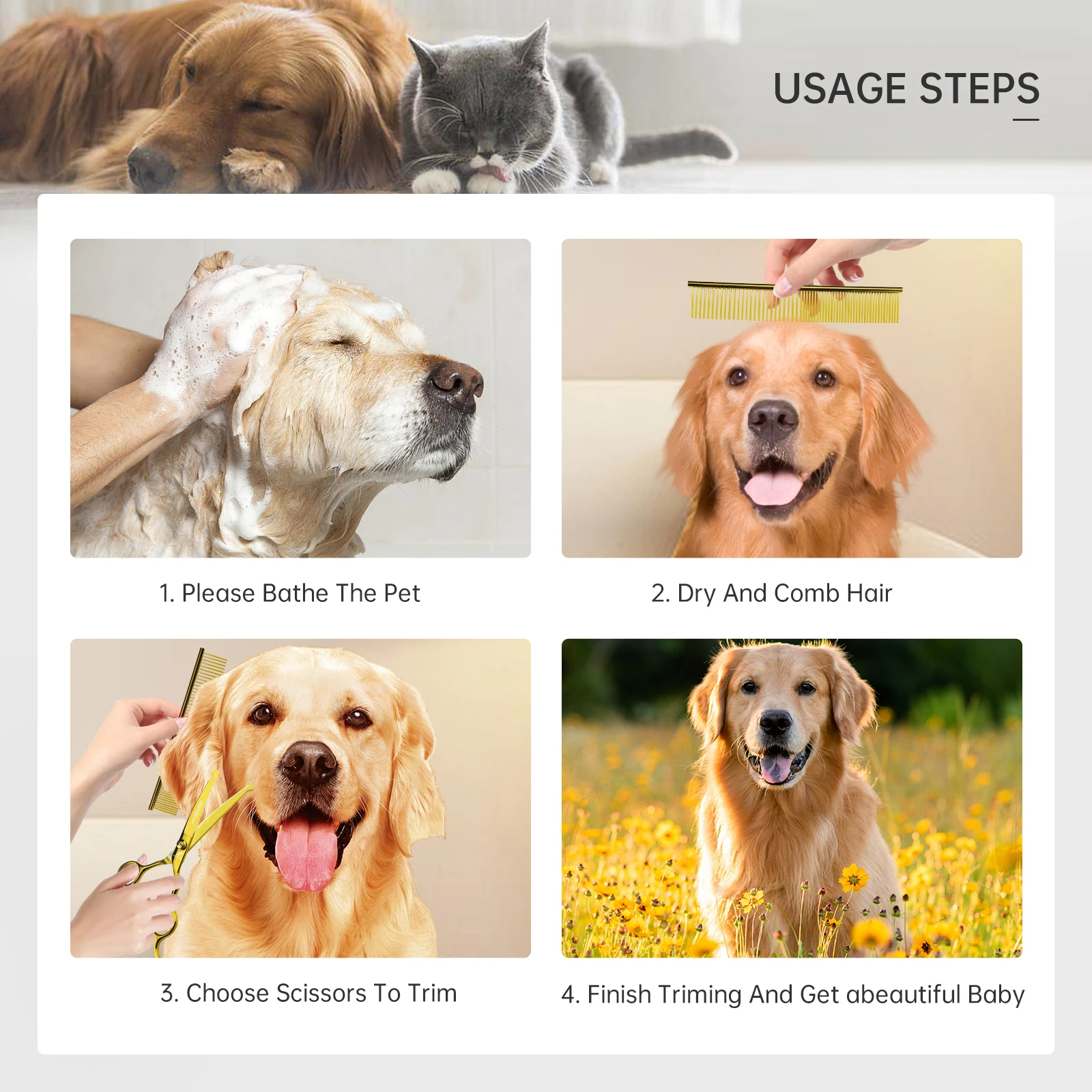 USAGE STEPS

1. Please Bathe The Pet

2. Dry And Comb Hair

3. Choose Scissors To Trim

4. Finish Triming And Get abeautiful Baby