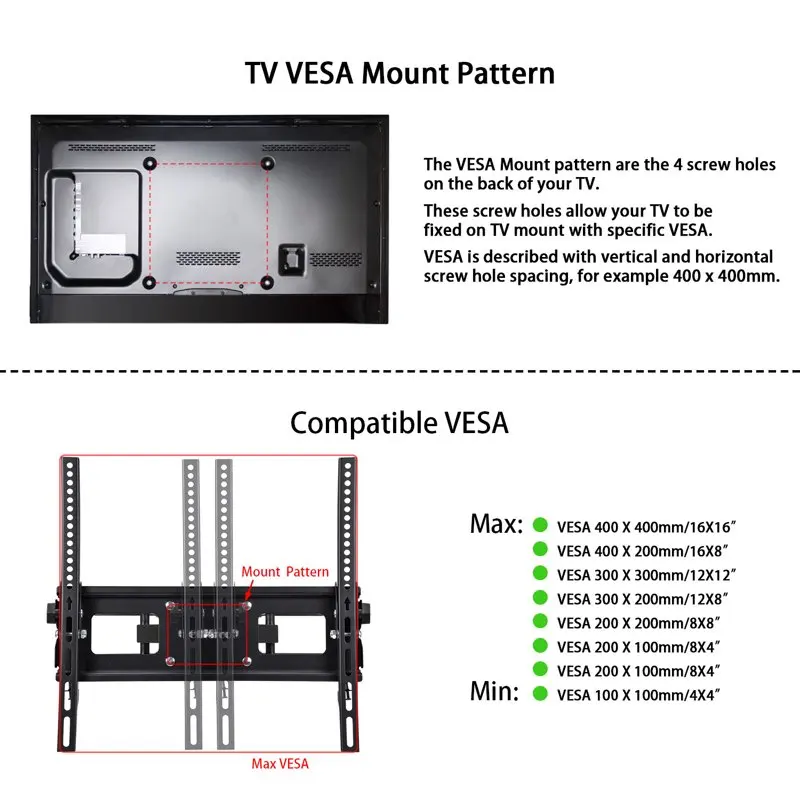 TV VESA Mount Pattern

The VESA Mount pattern are the 4 screw holes on the back of your TV.

These screw holes allow your TV to be fixed on TV mount with specific VESA.

VESA is described with vertical and horizontal screw hole spacing, for example 400 x 400mm.

Compatible VESA

Mount Pattern

Max VESA

Max: VESA 400 X 400mm/16X16″
VESA 400 X 200mm/16X8″
VESA 300 X 300mm/12X12″
VESA 300 X 200mm/12X8″
VESA 200 X 200mm/8X8″
VESA 200 X 100mm/8X4″
VESA 200 X 100mm/8X4″
Min: VESA 100 X 100mm/4X4″