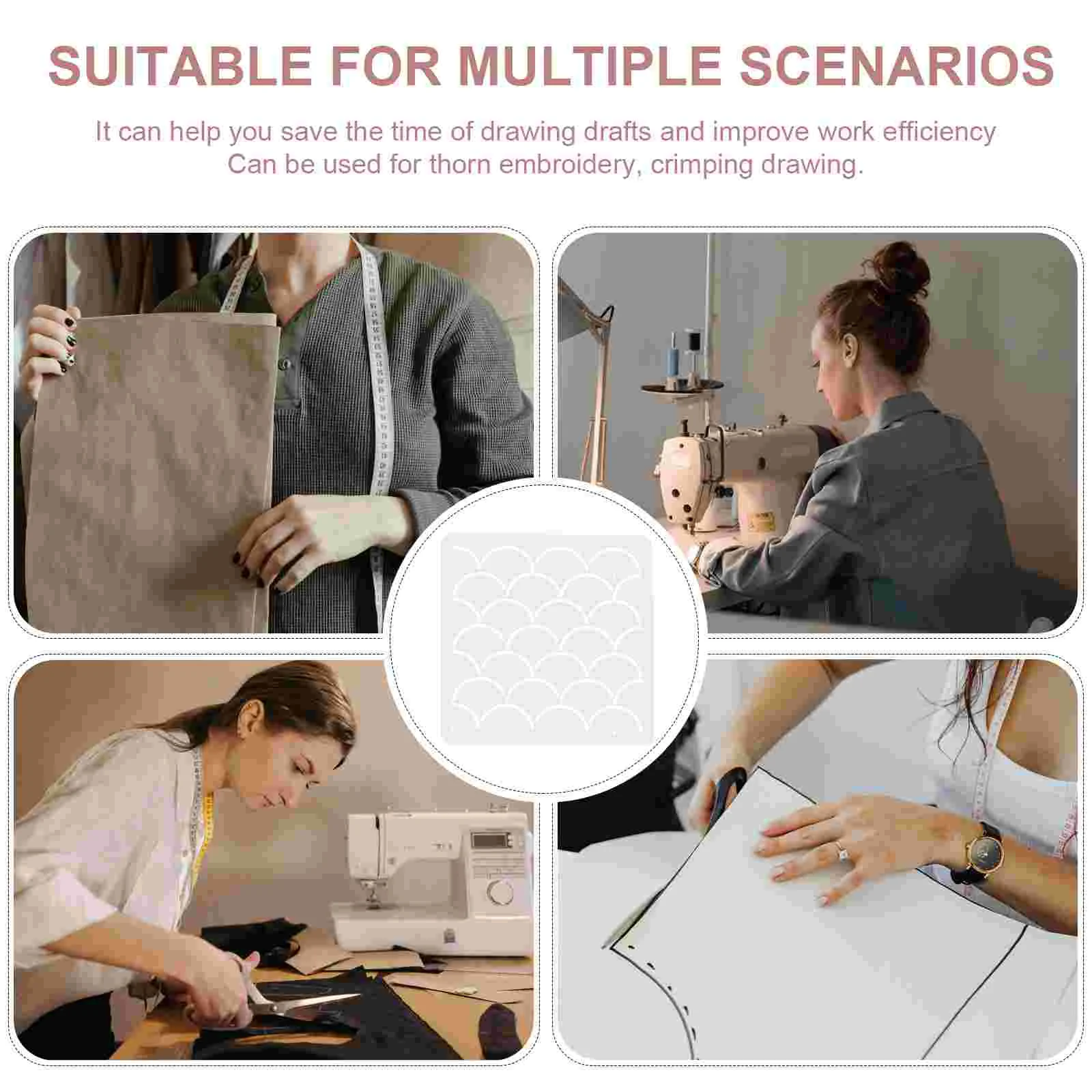 SUITABLE FOR MULTIPLE SCENARIOS

It can help you save the time of drawing drafts and improve work efficiency
Can be used for thorn embroidery, crimping drawing.