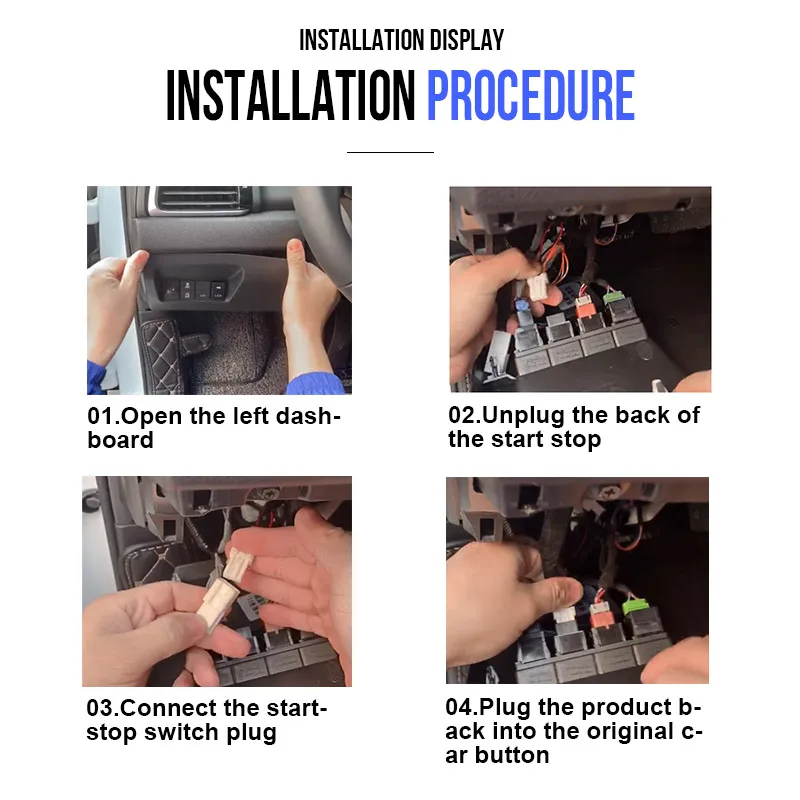 INSTALLATION DISPLAY

INSTALLATION PROCEDURE

01.Open the left dashboard

02.Unplug the back of the start stop

03.Connect the start-stop switch plug

04.Plug the product back into the original car button