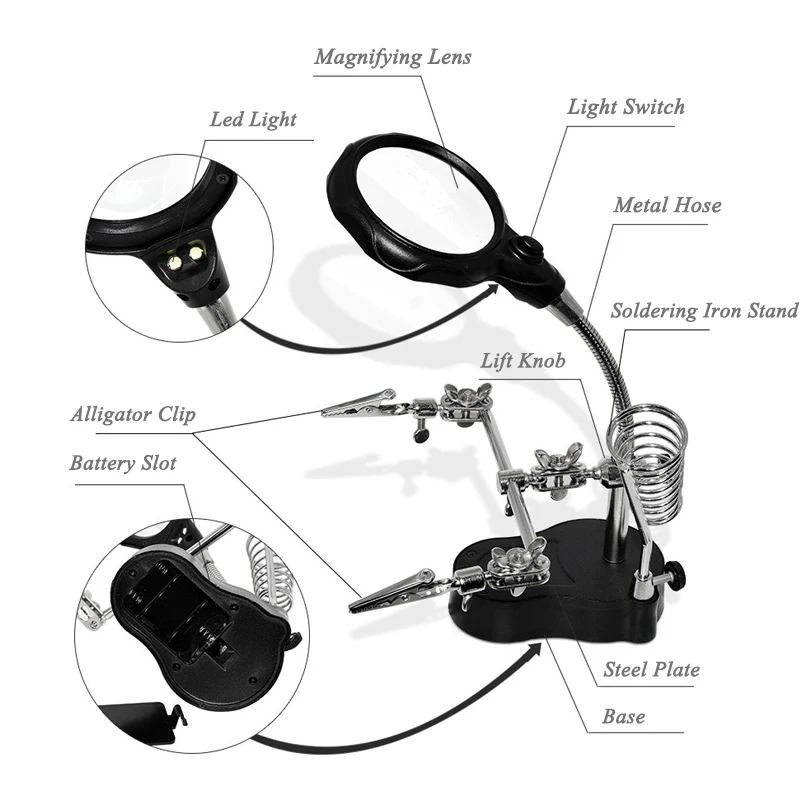 Magnifying Lens

Led Light

Light Switch

Metal Hose

Soldering Iron Stand

Lift Knob

Alligator Clip

Battery Slot

Steel Plate

Base