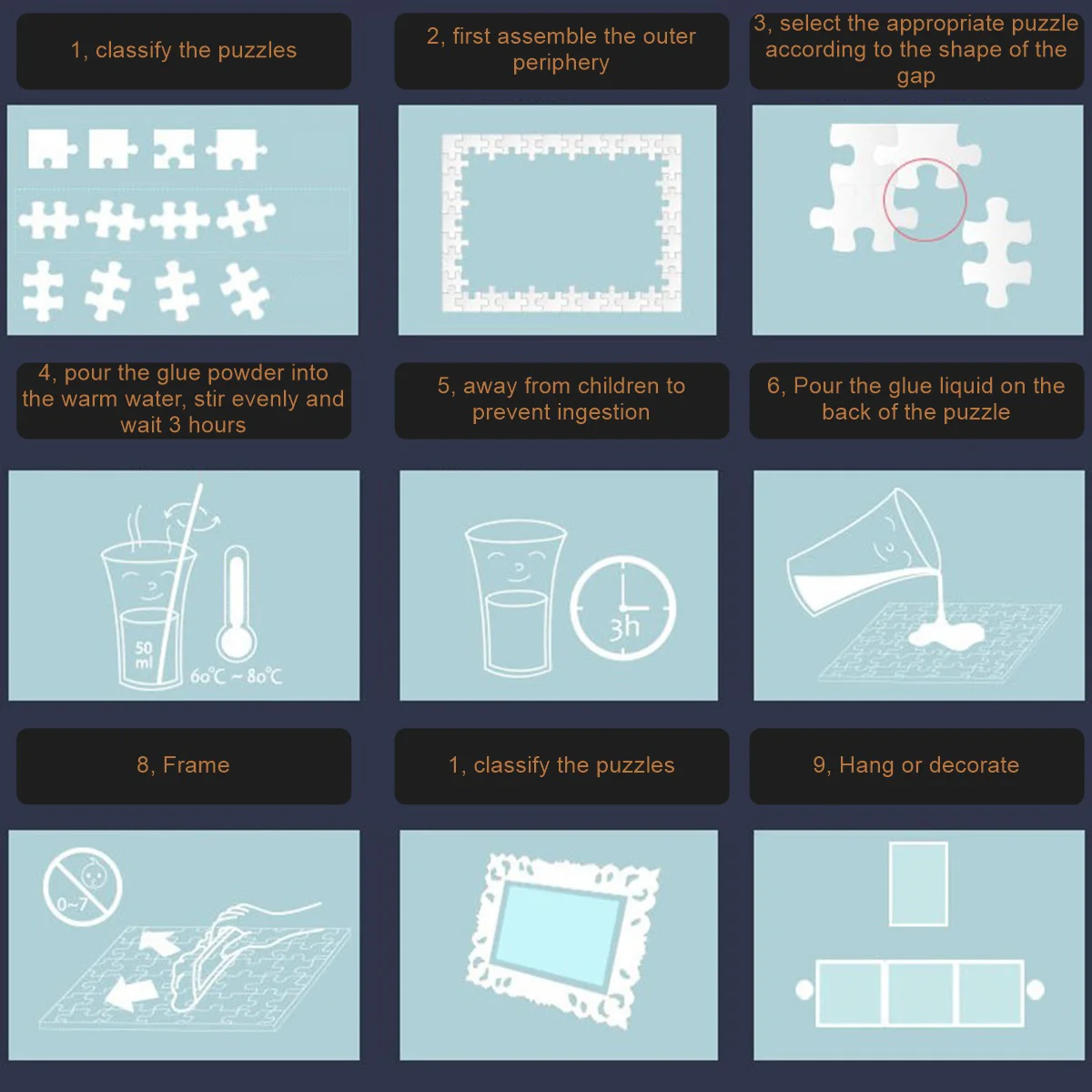 1, classify the puzzles

2, first assemble the outer periphery

3, select the appropriate puzzle according to the shape of the gap

4, pour the glue powder into the warm water, stir evenly and wait 3 hours

5, away from children to prevent ingestion

6, Pour the glue liquid on the back of the puzzle

50 ml

60℃ ~ 80℃

3h

8, Frame

1, classify the puzzles

9, Hang or decorate

0~7