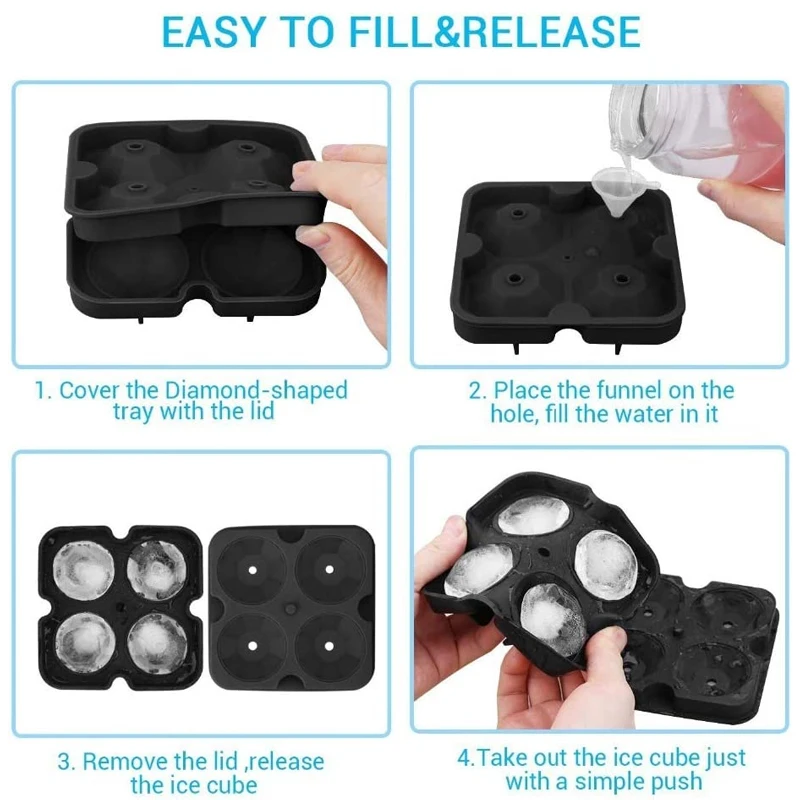 EASY TO FILL&RELEASE

1. Cover the Diamond-shaped tray with the lid

2. Place the funnel on the hole, fill the water in it

3. Remove the lid ,release the ice cube

4.Take out the ice cube just with a simple push