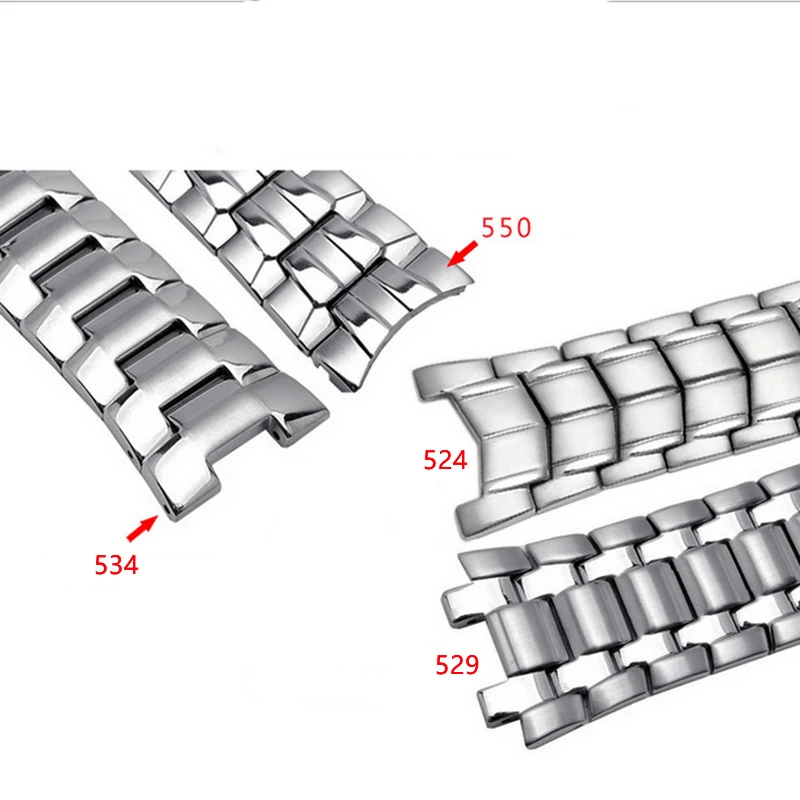 550

524

534

529