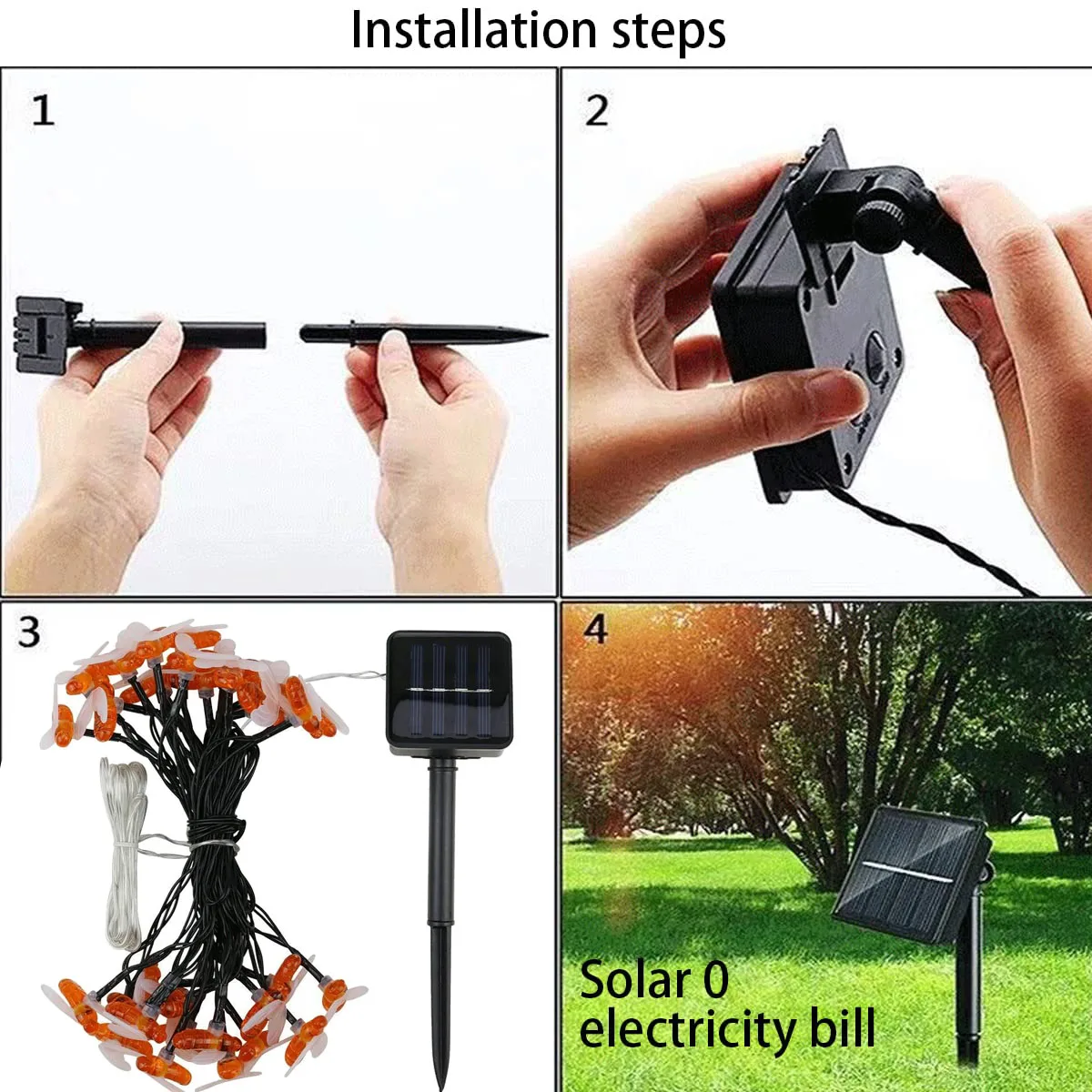 Installation steps

1

2

3

4

Solar 0
electricity bill