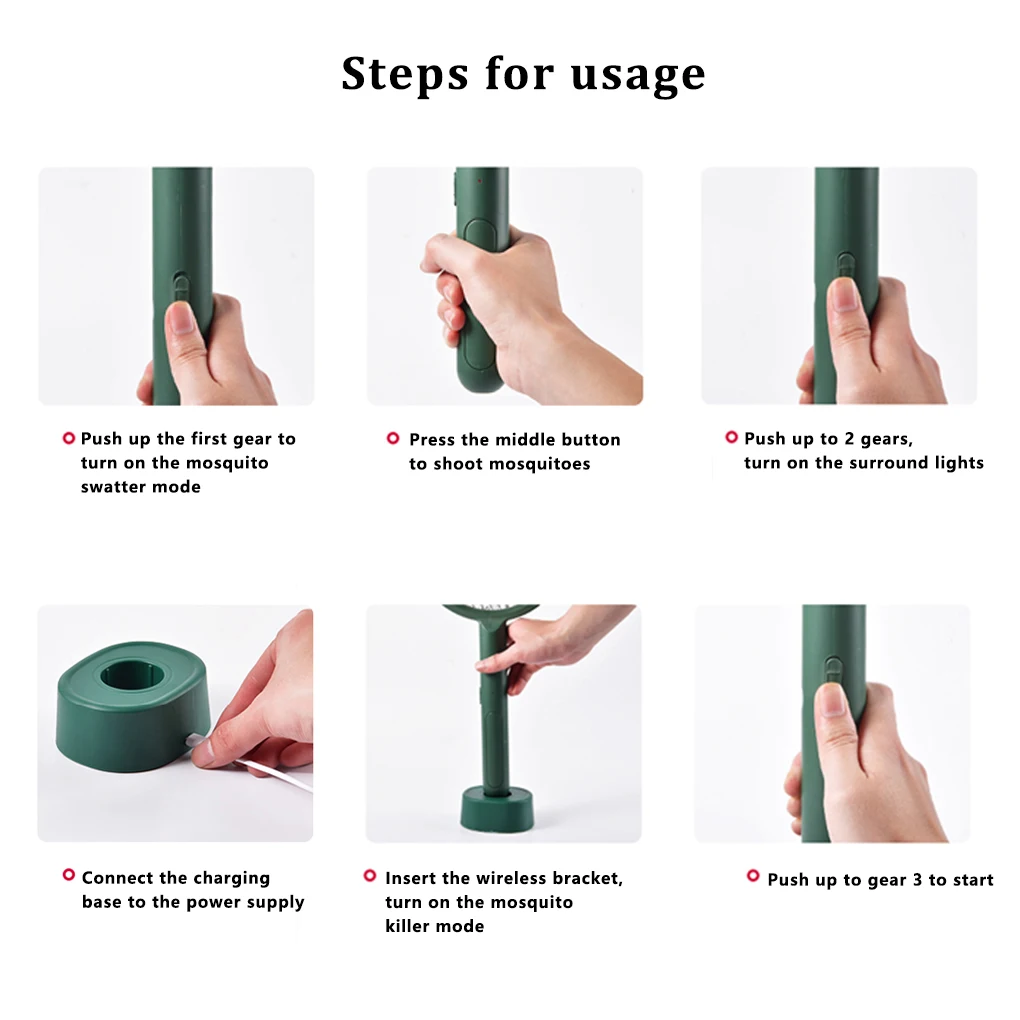 Steps for usage

Push up the first gear to turn on the mosquito swatter mode

Press the middle button to shoot mosquitoes

Push up to 2 gears, turn on the surround lights

Connect the charging base to the power supply

Insert the wireless bracket, turn on the mosquito killer mode

Push up to gear 3 to start