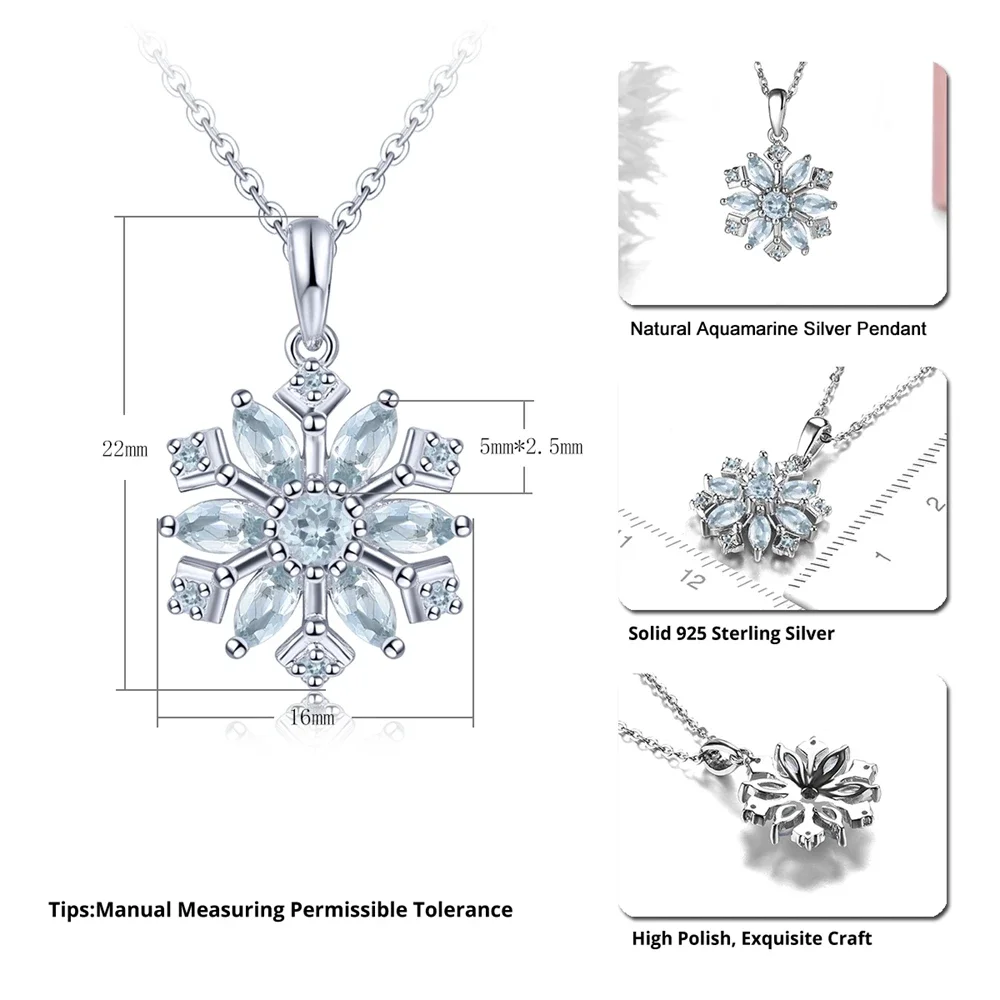 22mm

5mm*2.5mm

16mm

Tips:Manual Measuring Permissible Tolerance

Natural Aquamarine Silver Pendant

1 12 1 2

Solid 925 Sterling Silver

High Polish, Exquisite Craft