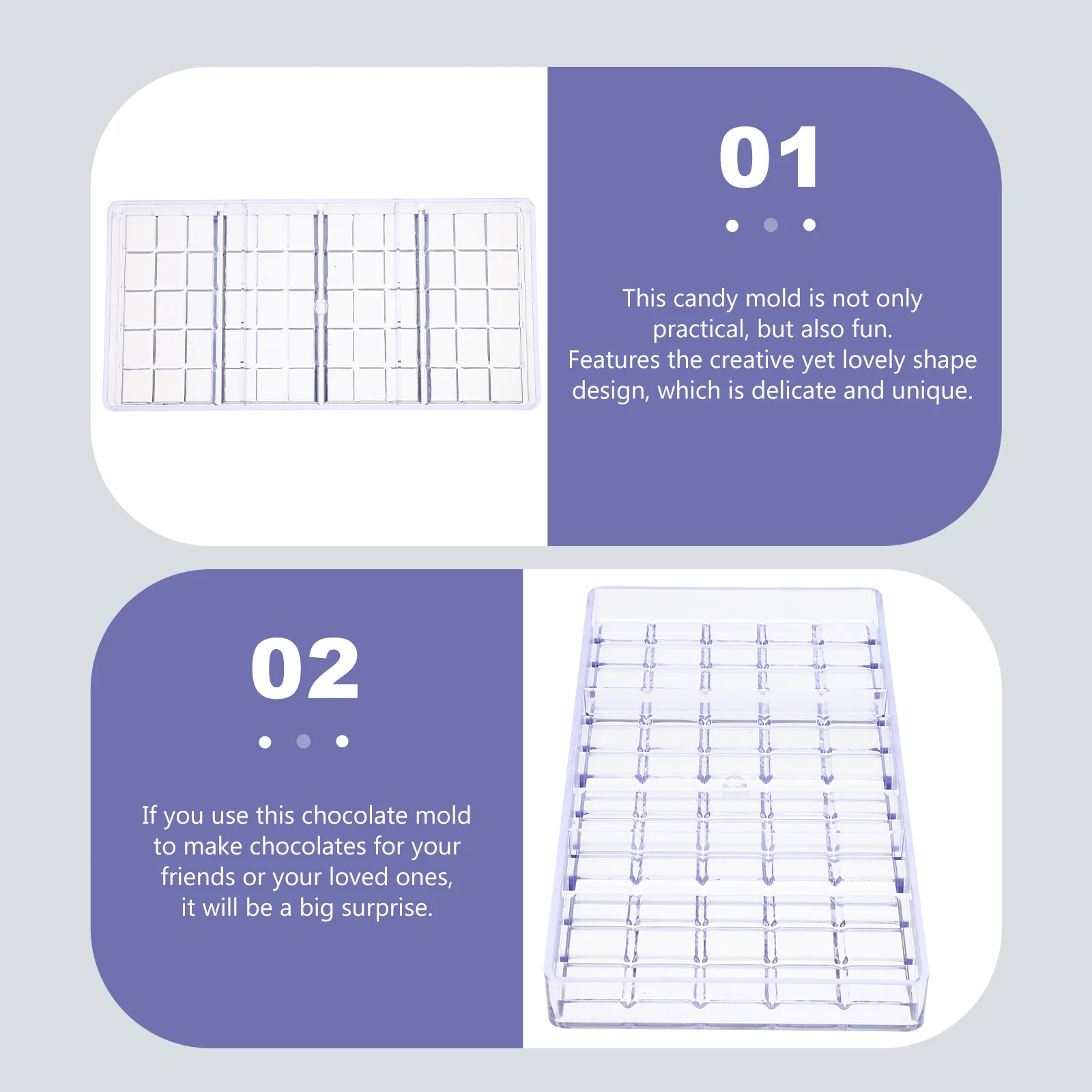 01

This candy mold is not only practical, but also fun.
Features the creative yet lovely shape design, which is delicate and unique.

02

If you use this chocolate mold to make chocolates for your friends or your loved ones, it will be a big surprise.