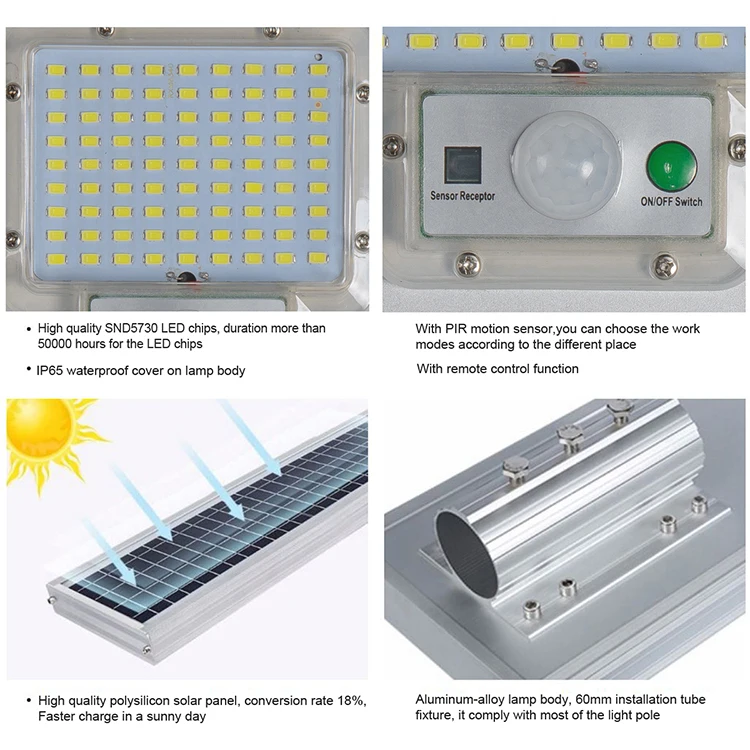 Sensor Receptor

ON/OFF Switch

• High quality SND5730 LED chips, duration more than 50000 hours for the LED chips

• IP65 waterproof cover on lamp body

With PIR motion sensor,you can choose the work modes according to the different place

With remote control function

• High quality polysilicon solar panel, conversion rate 18%, Faster charge in a sunny day

Aluminum-alloy lamp body, 60mm installation tube fixture, it comply with most of the light pole