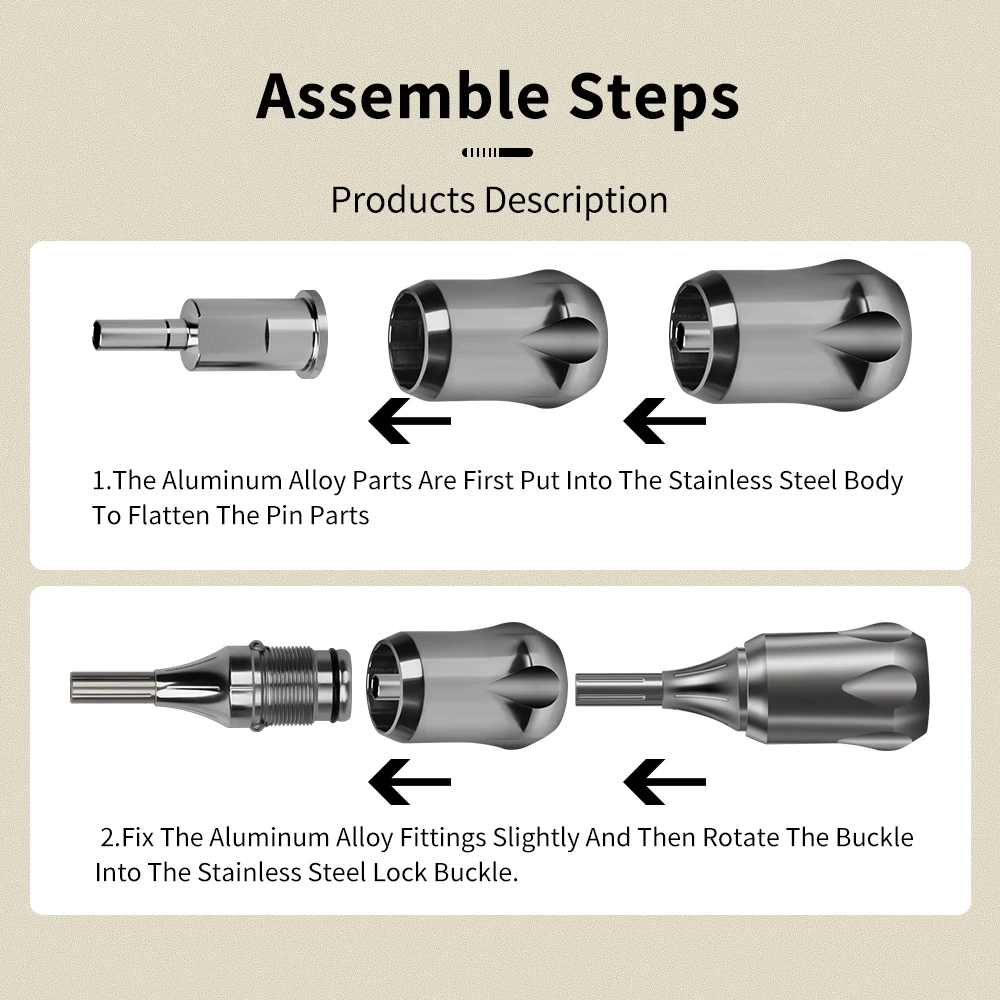 Assemble Steps

Products Description

1.The Aluminum Alloy Parts Are First Put Into The Stainless Steel Body To Flatten The Pin Parts

2.Fix The Aluminum Alloy Fittings Slightly And Then Rotate The Buckle Into The Stainless Steel Lock Buckle.