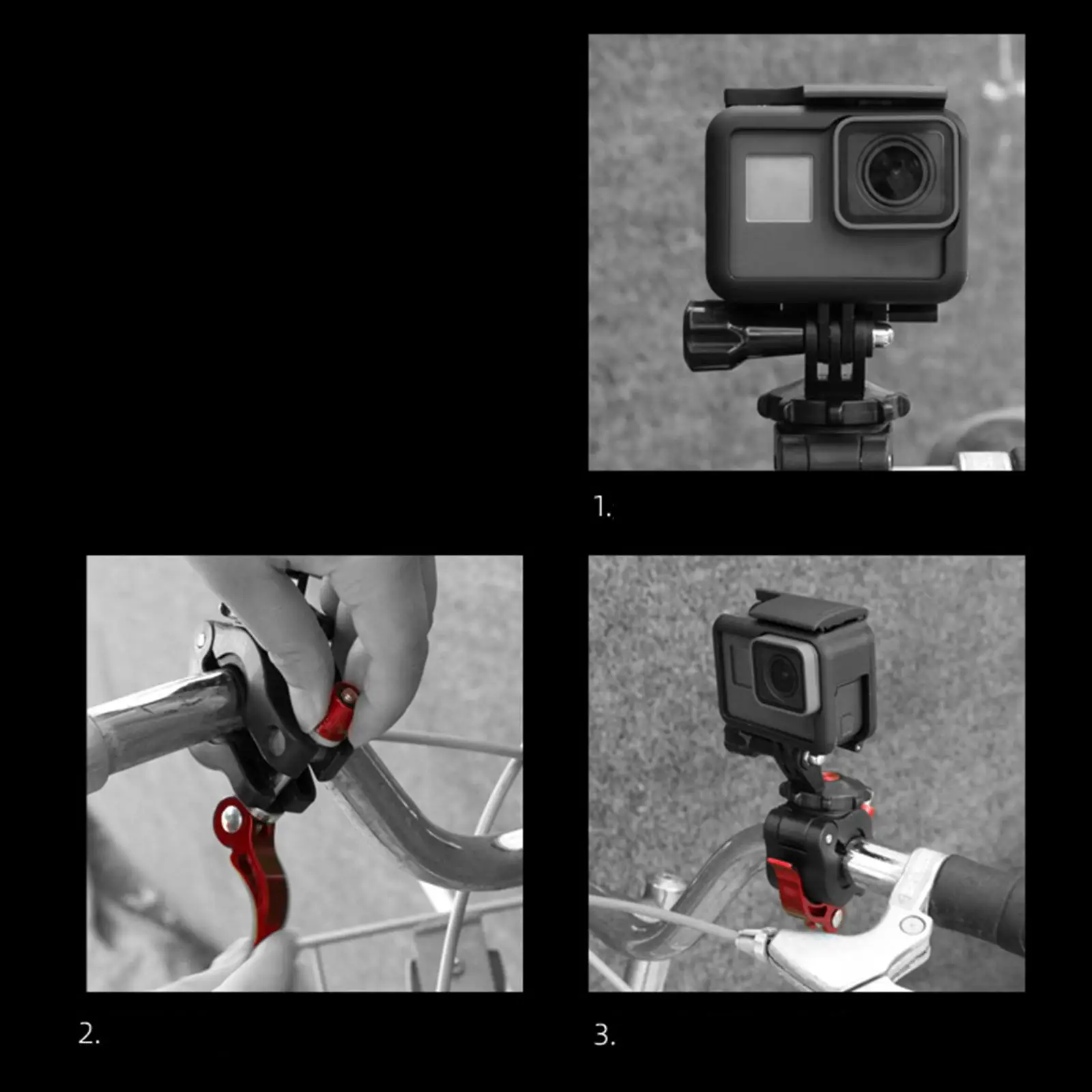 1.

2.

3.