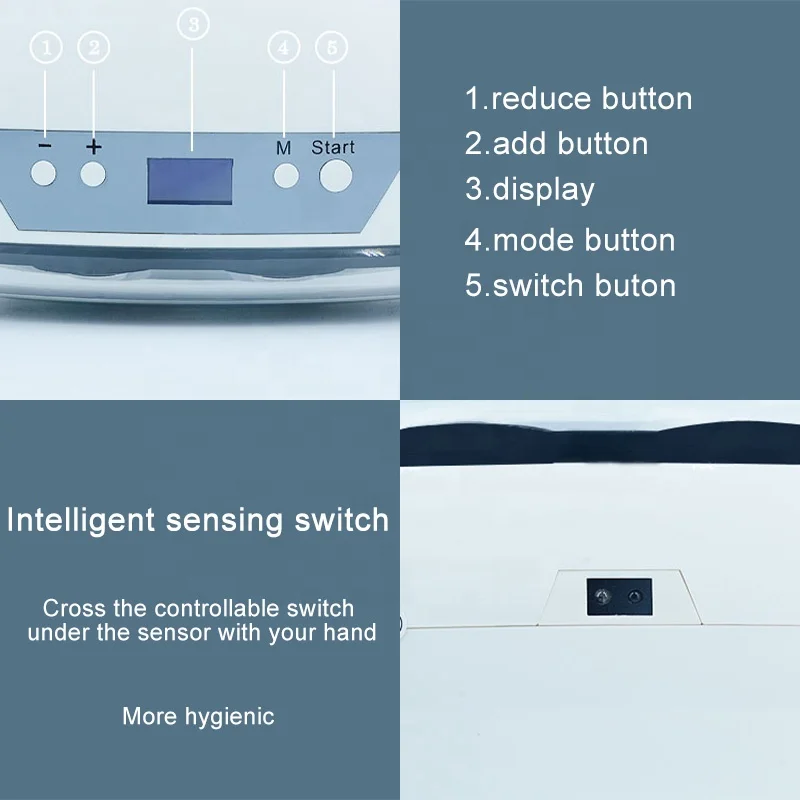 ① ② ③ ④ ⑤

− + M Start

1.reduce button
2.add button
3.display
4.mode button
5.switch buton

Intelligent sensing switch

Cross the controllable switch under the sensor with your hand

More hygienic