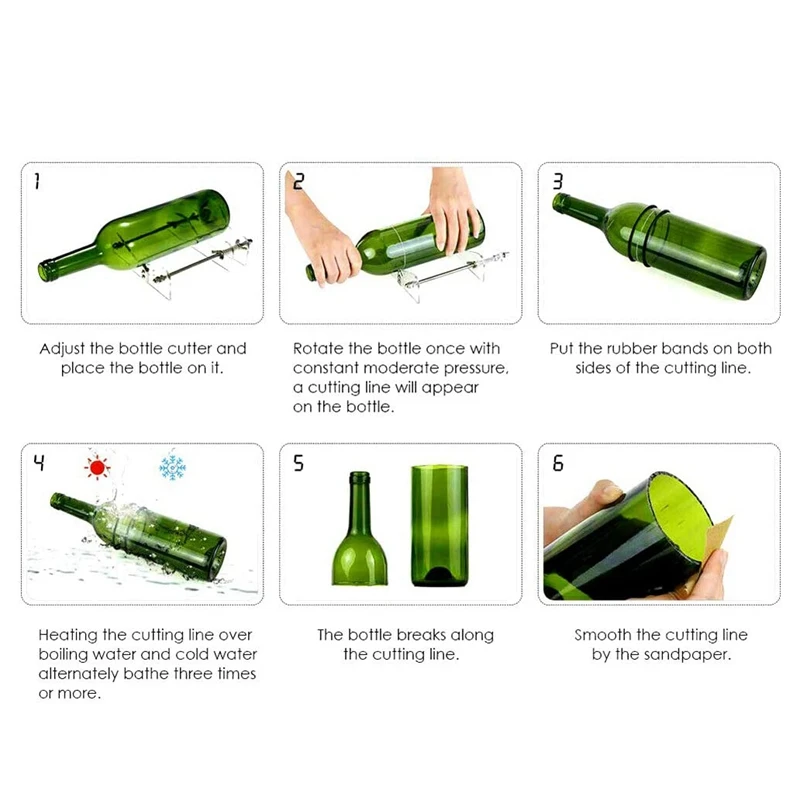 1

Adjust the bottle cutter and place the bottle on it.

2

Rotate the bottle once with constant moderate pressure, a cutting line will appear on the bottle.

3

Put the rubber bands on both sides of the cutting line.

4

Heating the cutting line over boiling water and cold water alternately bathe three times or more.

5

The bottle breaks along the cutting line.

6

Smooth the cutting line by the sandpaper.