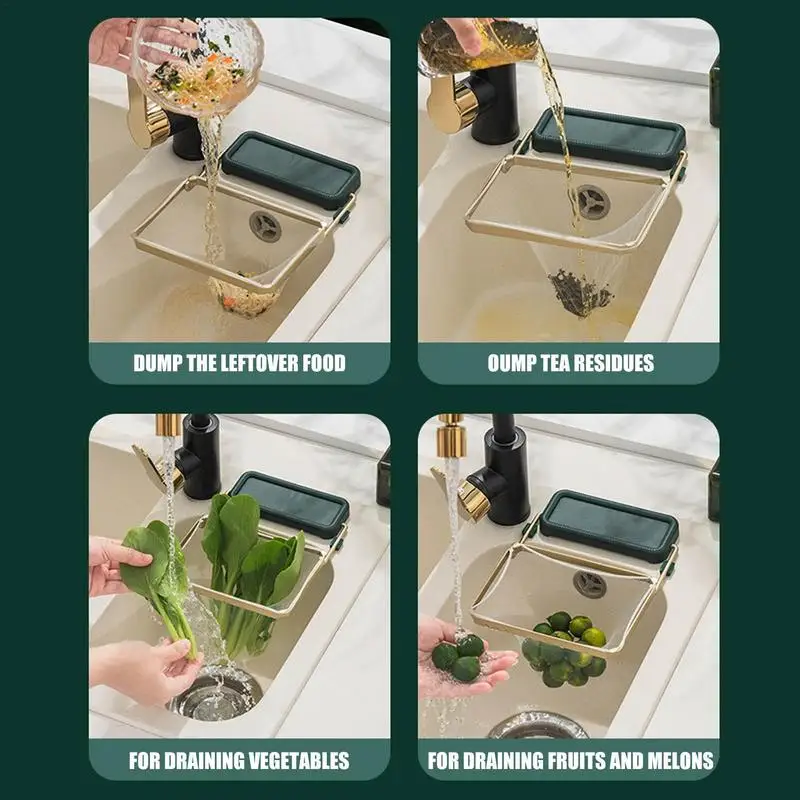 DUMP THE LEFTOVER FOOD

OUMP TEA RESIDUES

FOR DRAINING VEGETABLES

FOR DRAINING FRUITS AND MELONS