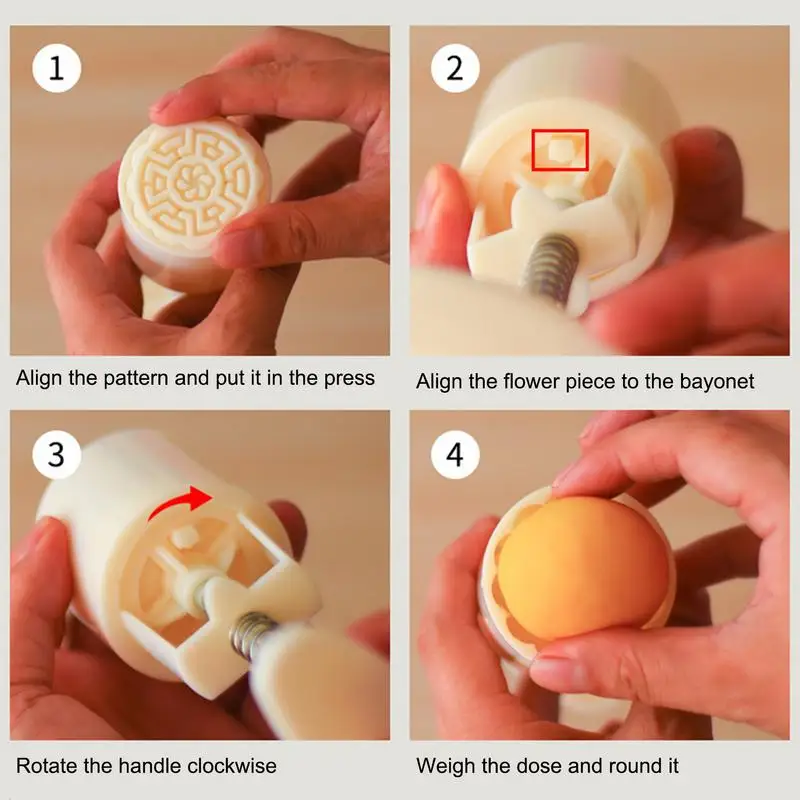 1

Align the pattern and put it in the press

2

Align the flower piece to the bayonet

3

Rotate the handle clockwise

4

Weigh the dose and round it