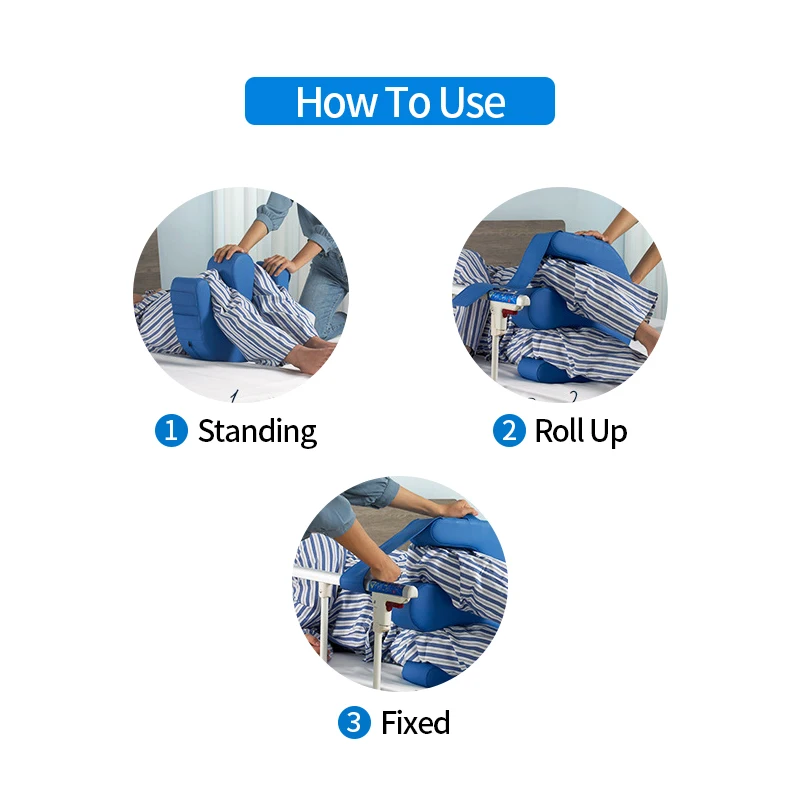 How To Use

1 Standing

2 Roll Up

3 Fixed