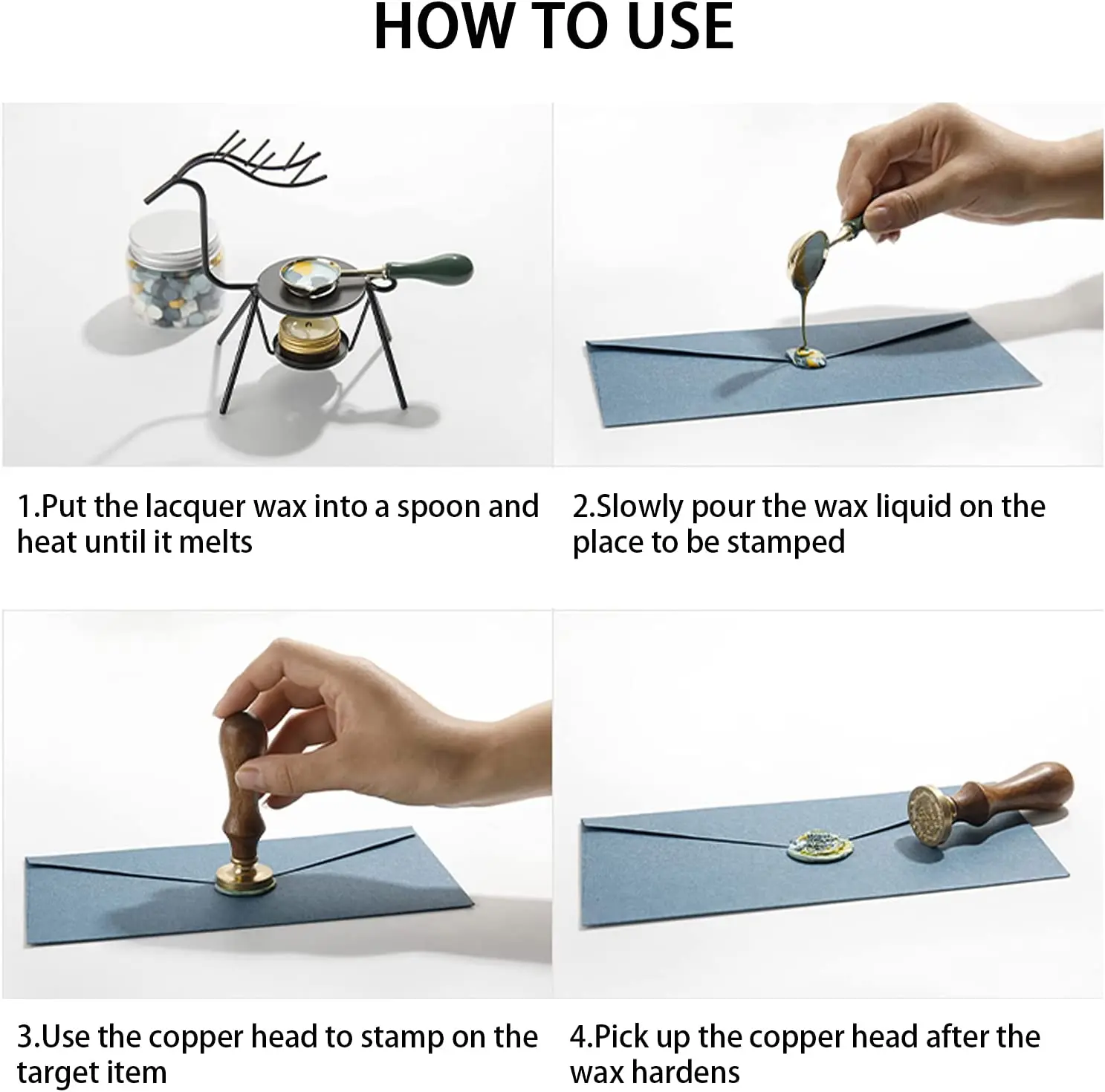 HOW TO USE

1.Put the lacquer wax into a spoon and heat until it melts

2.Slowly pour the wax liquid on the place to be stamped

3.Use the copper head to stamp on the target item

4.Pick up the copper head after the wax hardens