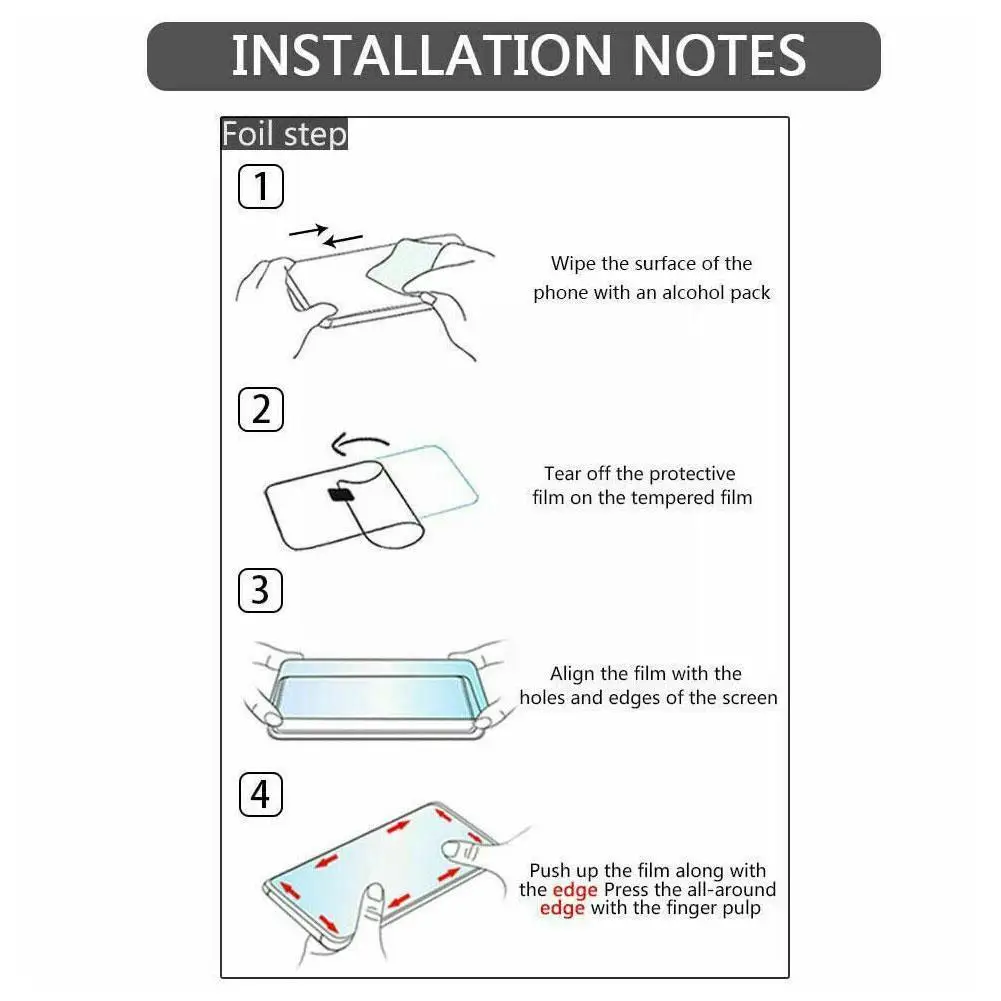 INSTALLATION NOTES

Foil step

1

Wipe the surface of the phone with an alcohol pack

2

Tear off the protective film on the tempered film

3

Align the film with the holes and edges of the screen

4

Push up the film along with the edge Press the all-around edge with the finger pulp