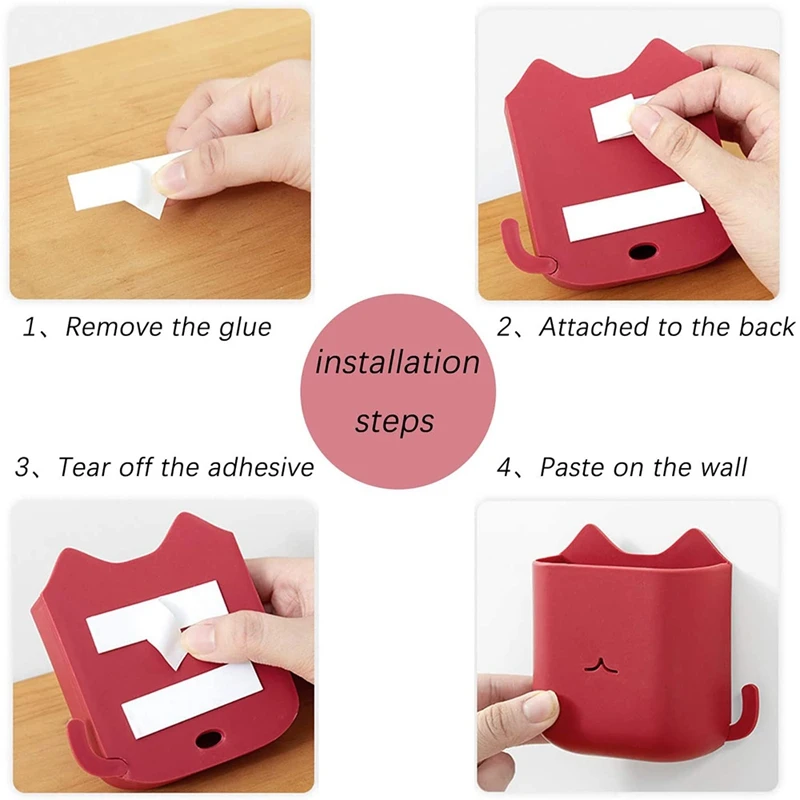 1、Remove the glue

2、Attached to the back

installation steps

3、Tear off the adhesive

4、Paste on the wall