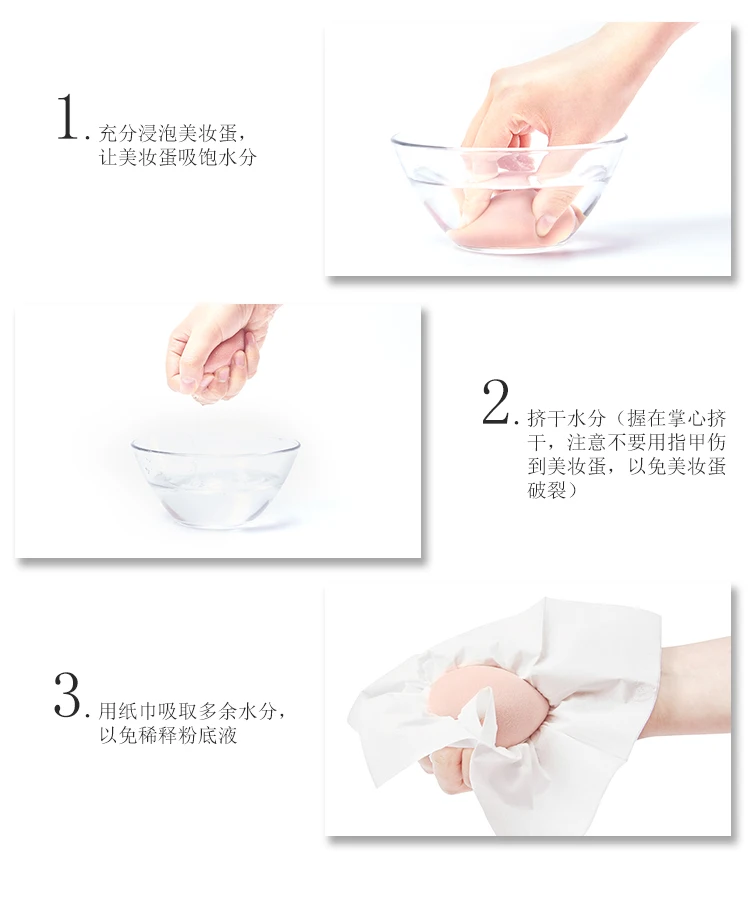 1. 充分浸泡美妆蛋，让美妆蛋吸饱水分

2. 挤干水分（握在掌心挤干，注意不要用指甲伤到美妆蛋，以免美妆蛋破裂）

3. 用纸巾吸取多余水分，以免稀释粉底液