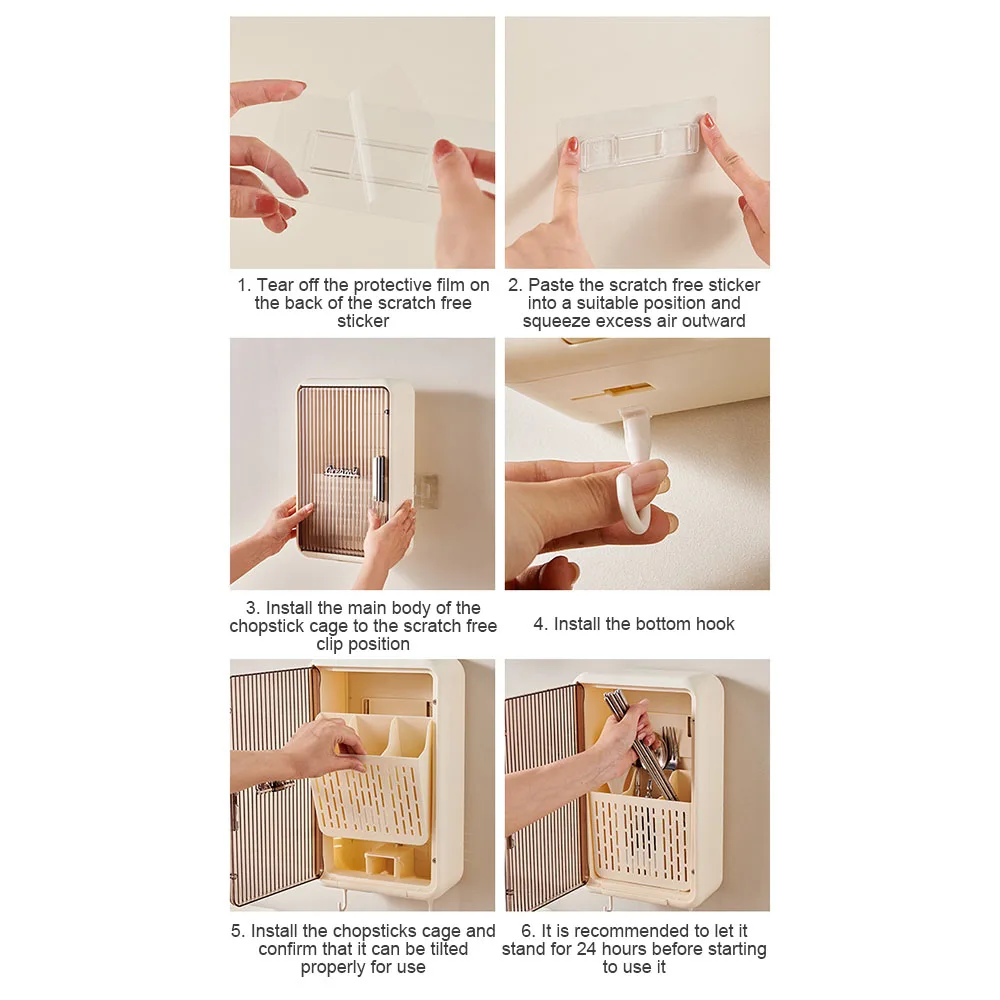 1. Tear off the protective film on the back of the scratch free sticker

2. Paste the scratch free sticker into a suitable position and squeeze excess air outward

3. Install the main body of the chopstick cage to the scratch free clip position

4. Install the bottom hook

5. Install the chopsticks cage and confirm that it can be tilted properly for use

6. It is recommended to let it stand for 24 hours before starting to use it