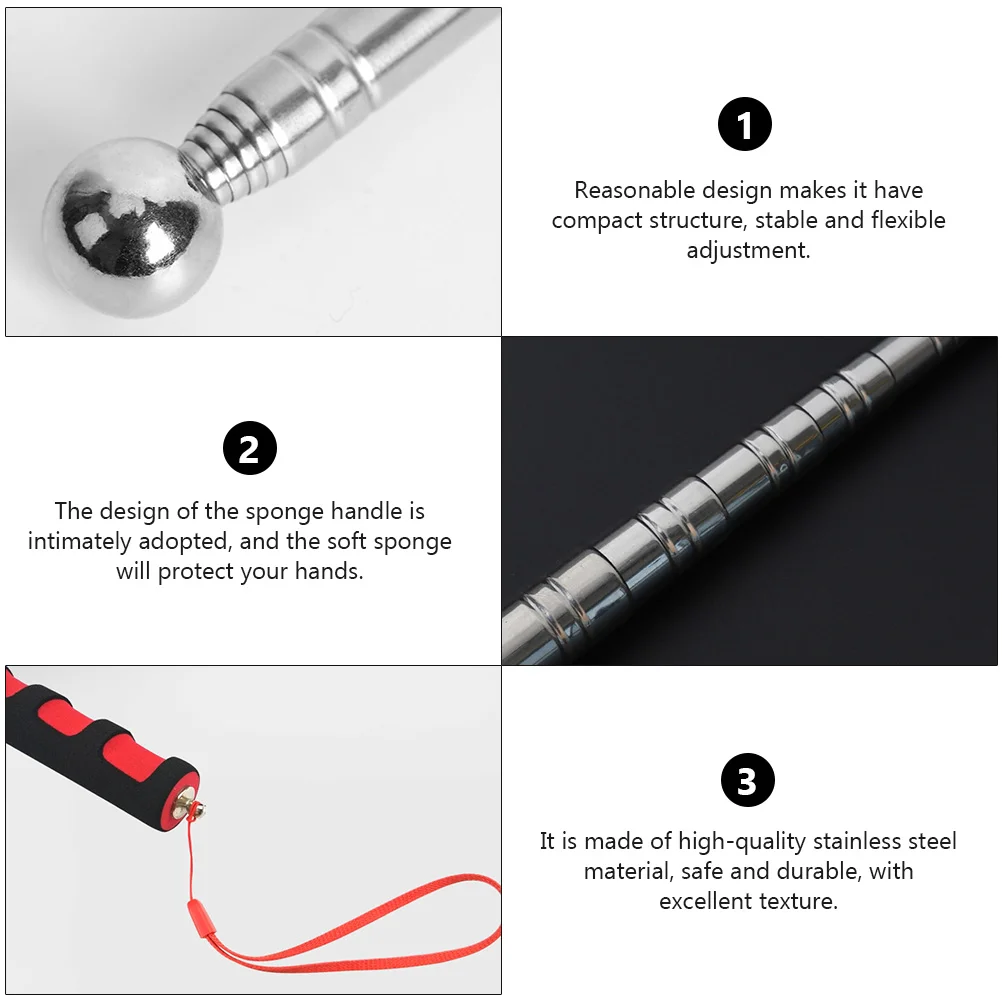 1

Reasonable design makes it have compact structure, stable and flexible adjustment.

2

The design of the sponge handle is intimately adopted, and the soft sponge will protect your hands.

3

It is made of high-quality stainless steel material, safe and durable, with excellent texture.