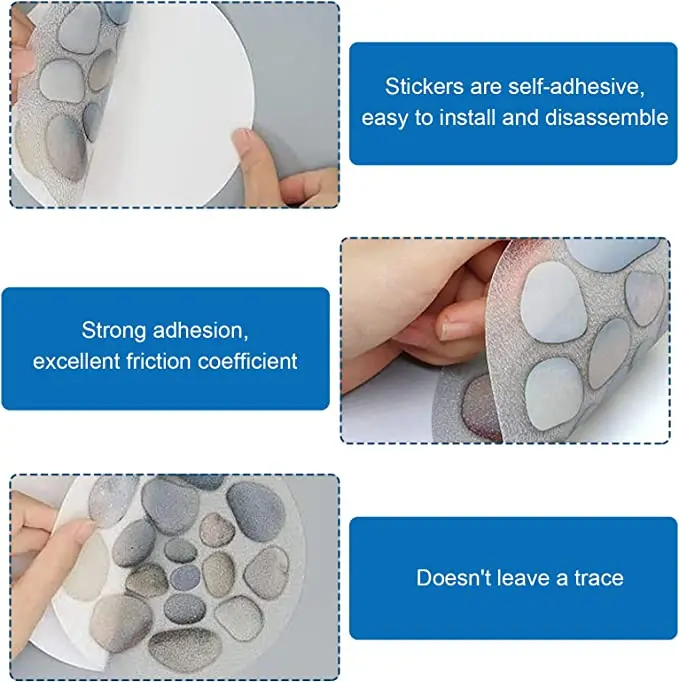 Stickers are self-adhesive, easy to install and disassemble

Strong adhesion, excellent friction coefficient

Doesn't leave a trace