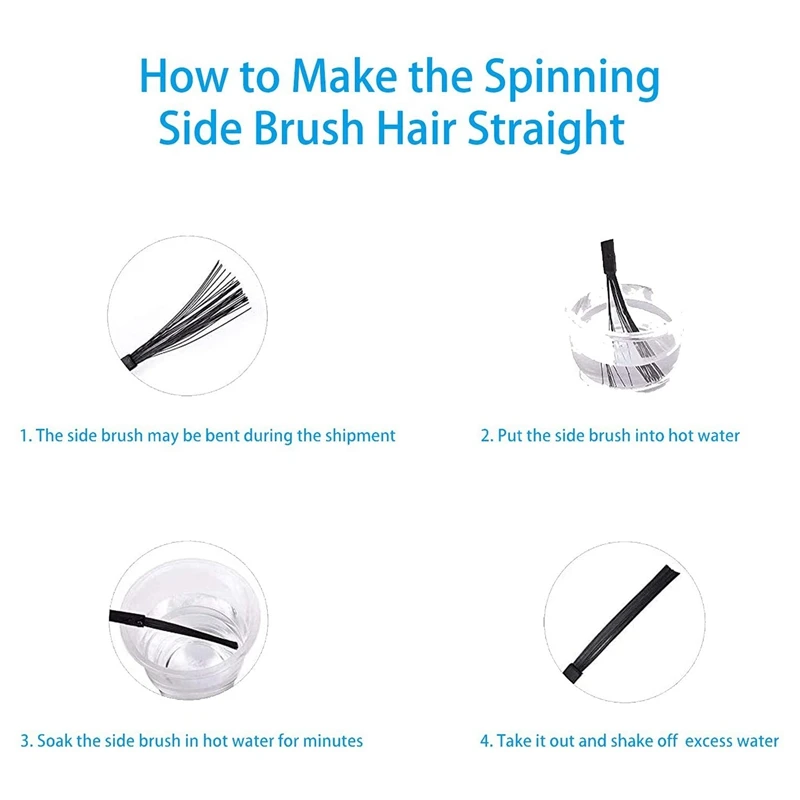 How to Make the Spinning Side Brush Hair Straight

1. The side brush may be bent during the shipment

2. Put the side brush into hot water

3. Soak the side brush in hot water for minutes

4. Take it out and shake off excess water