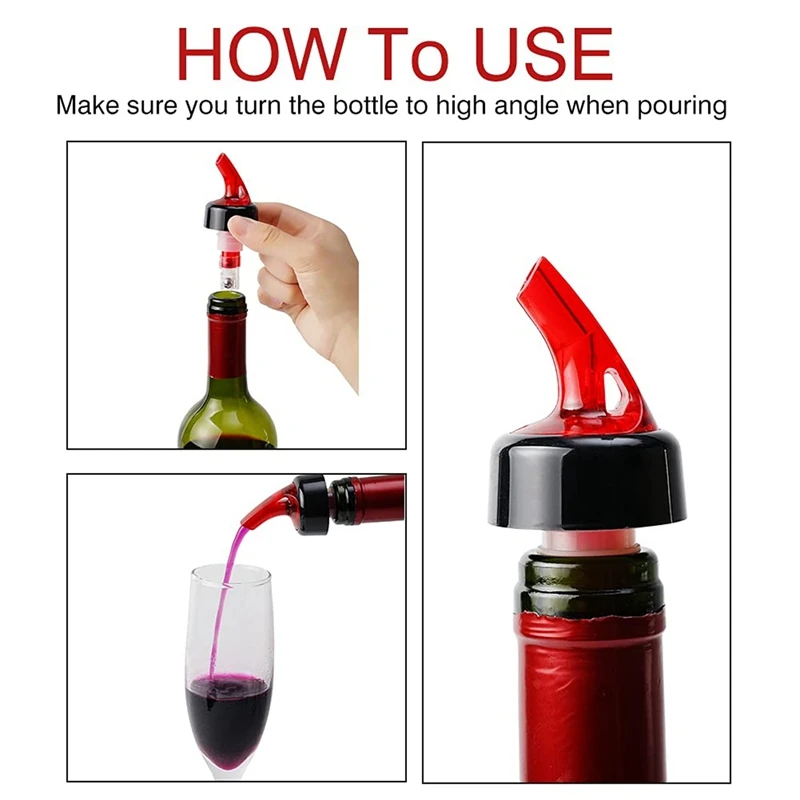 HOW To USE

Make sure you turn the bottle to high angle when pouring