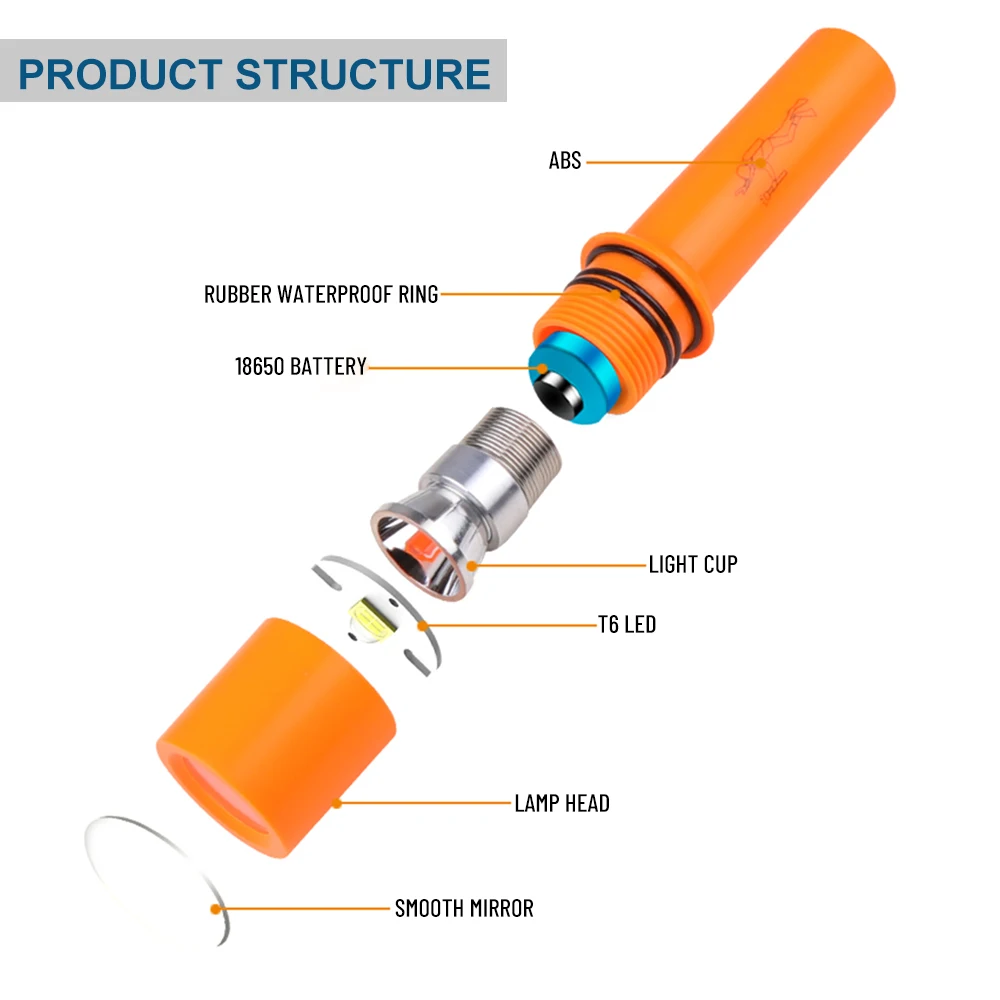 PRODUCT STRUCTURE

ABS

RUBBER WATERPROOF RING

18650 BATTERY

LIGHT CUP

T6 LED

LAMP HEAD

SMOOTH MIRROR