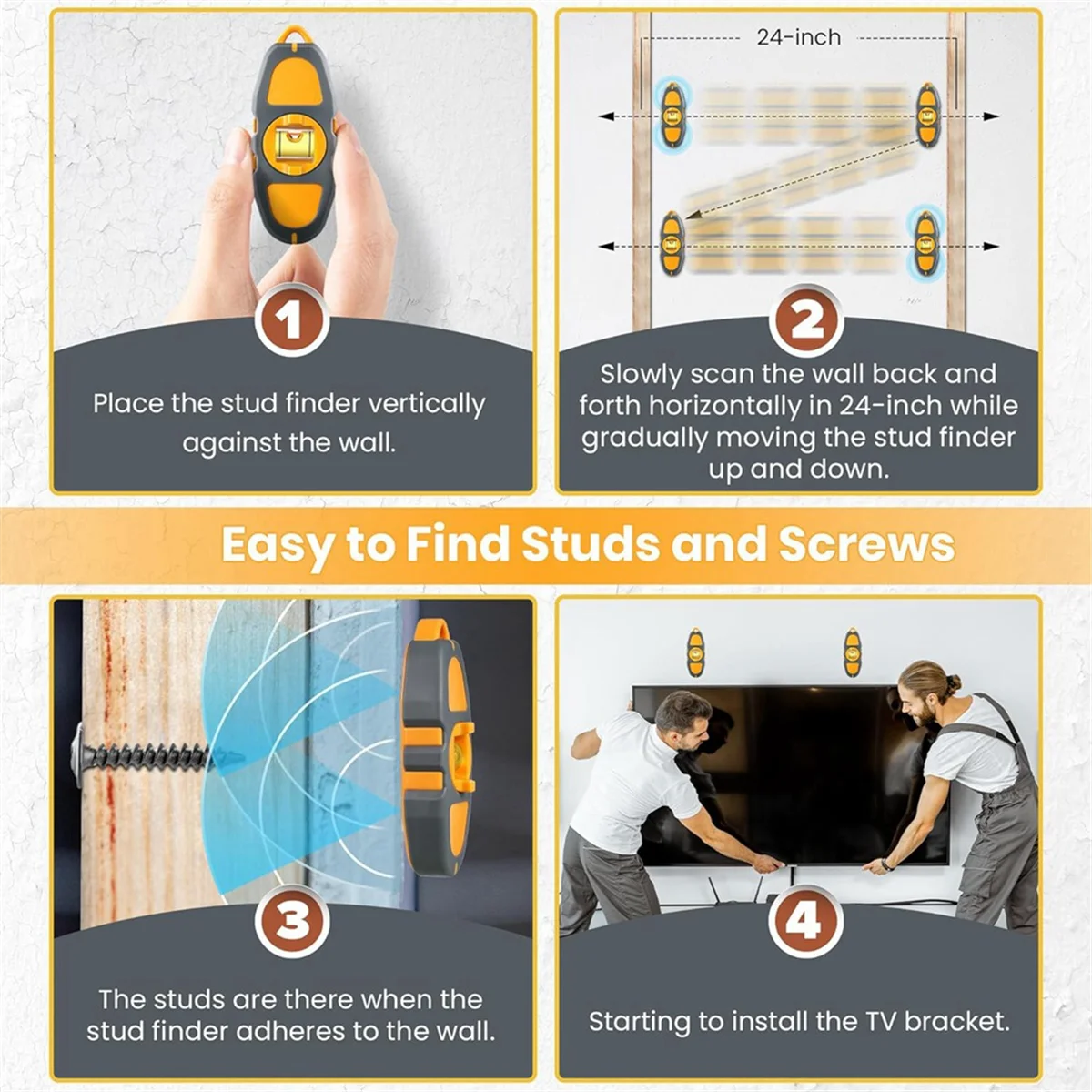 1

Place the stud finder vertically against the wall.

24-inch

2

Slowly scan the wall back and forth horizontally in 24-inch while gradually moving the stud finder up and down.

Easy to Find Studs and Screws

3

The studs are there when the stud finder adheres to the wall.

4

Starting to install the TV bracket.