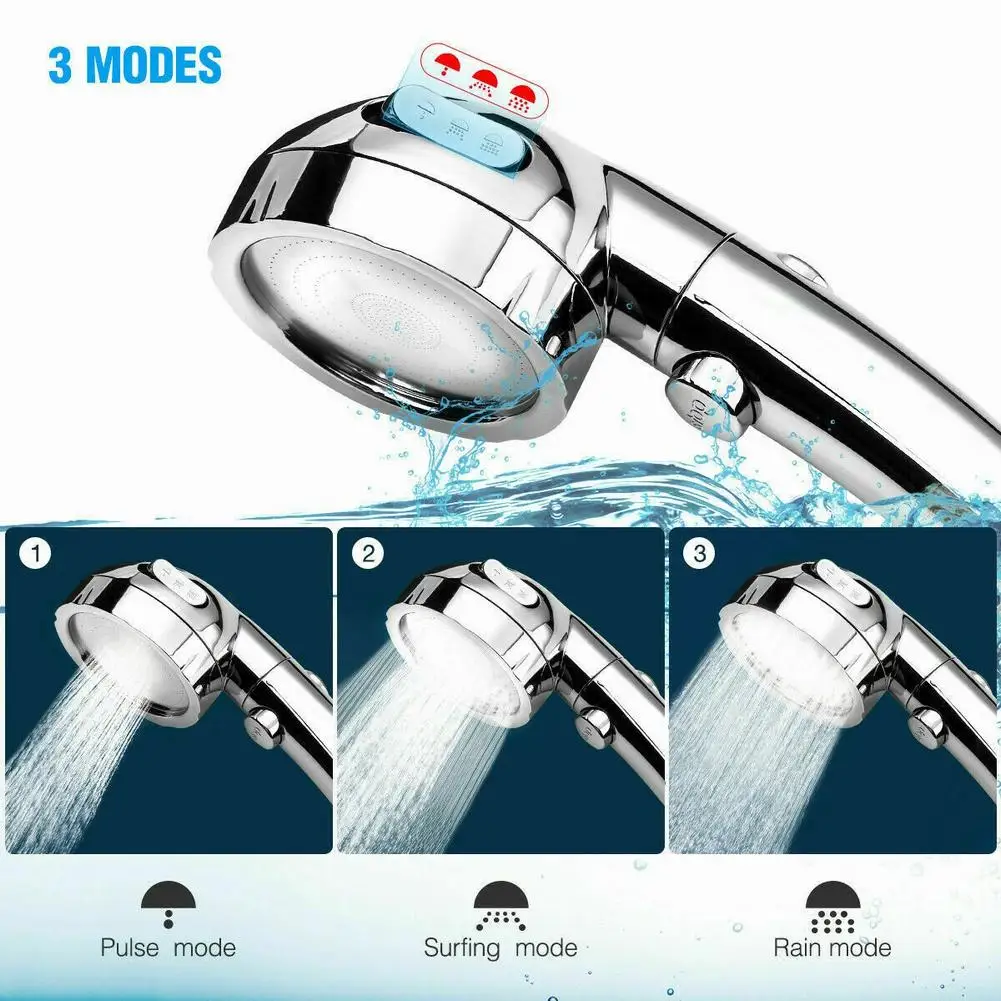 3 MODES

1

2

3

Pulse mode

Surfing mode

Rain mode