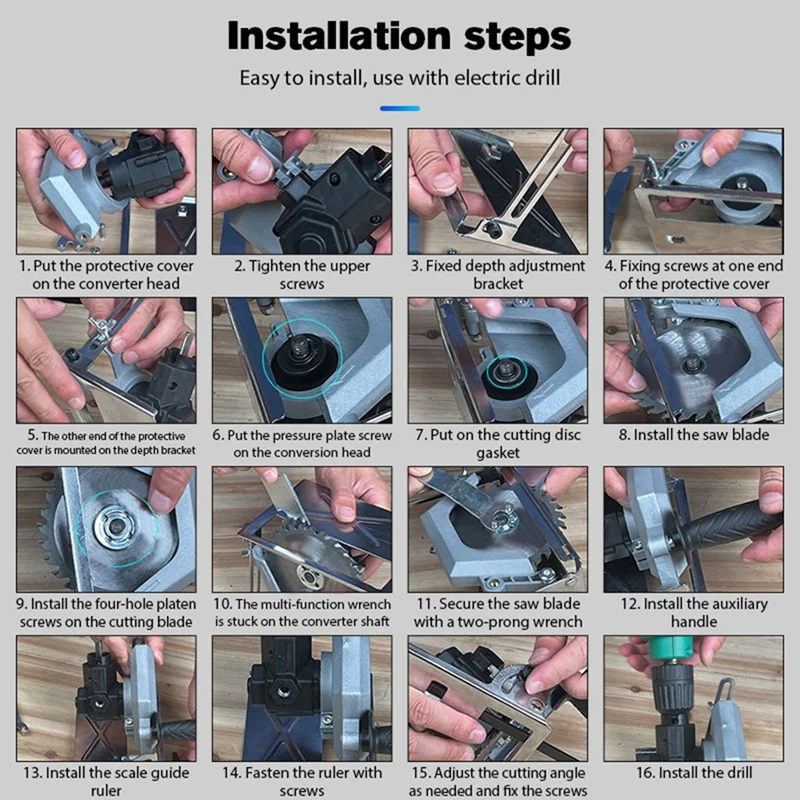 Installation steps

Easy to install, use with electric drill

1. Put the protective cover on the converter head

2. Tighten the upper screws

3. Fixed depth adjustment bracket

4. Fixing screws at one end of the protective cover

5. The other end of the protective cover is mounted on the depth bracket

6. Put the pressure plate screw on the conversion head

7. Put on the cutting disc gasket

8. Install the saw blade

9. Install the four-hole platen screws on the cutting blade

10. The multi-function wrench is stuck on the converter shaft

11. Secure the saw blade with a two-prong wrench

12. Install the auxiliary handle

13. Install the scale guide ruler

14. Fasten the ruler with screws

15. Adjust the cutting angle as needed and fix the screws

16. Install the drill