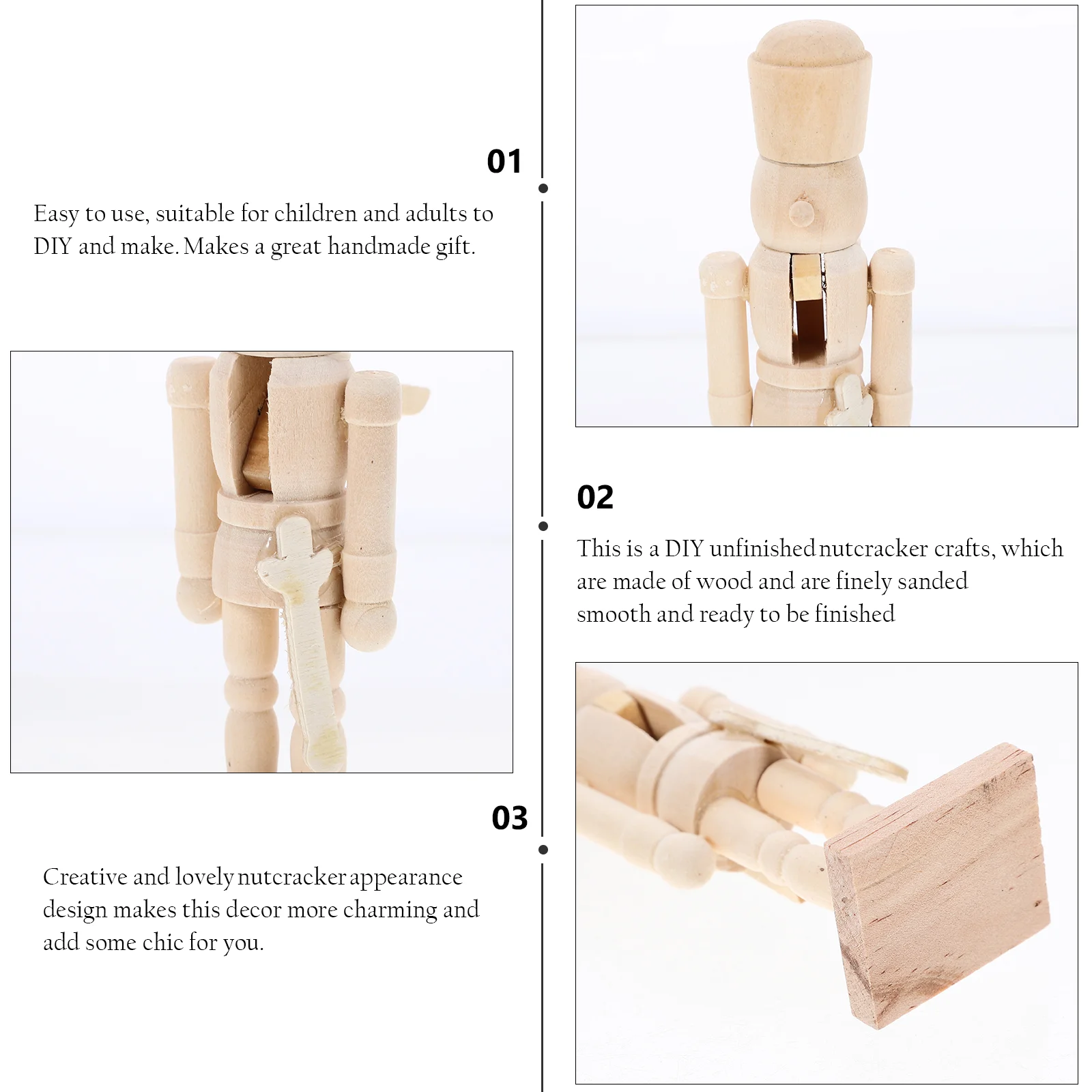 01

Easy to use, suitable for children and adults to DIY and make. Makes a great handmade gift.

02

This is a DIY unfinished nutcracker crafts, which are made of wood and are finely sanded smooth and ready to be finished

03

Creative and lovely nutcracker appearance design makes this decor more charming and add some chic for you.