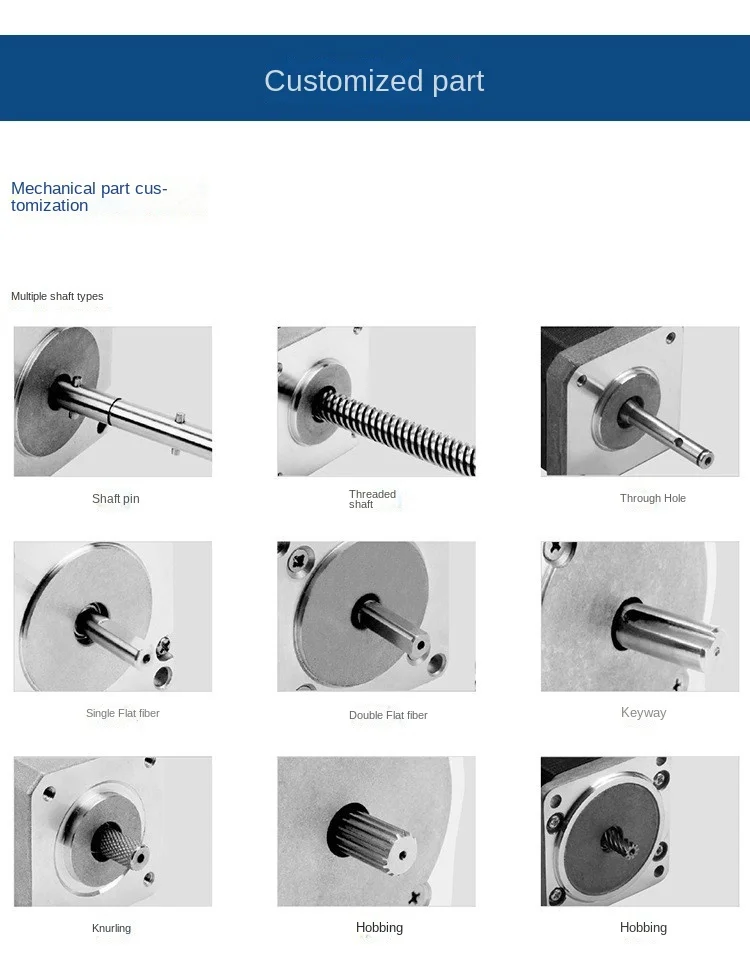 Customized part

Mechanical part customization

Multiple shaft types

Shaft pin

Threaded shaft

Through Hole

Single Flat fiber

Double Flat fiber

Keyway

Knurling

Hobbing

Hobbing