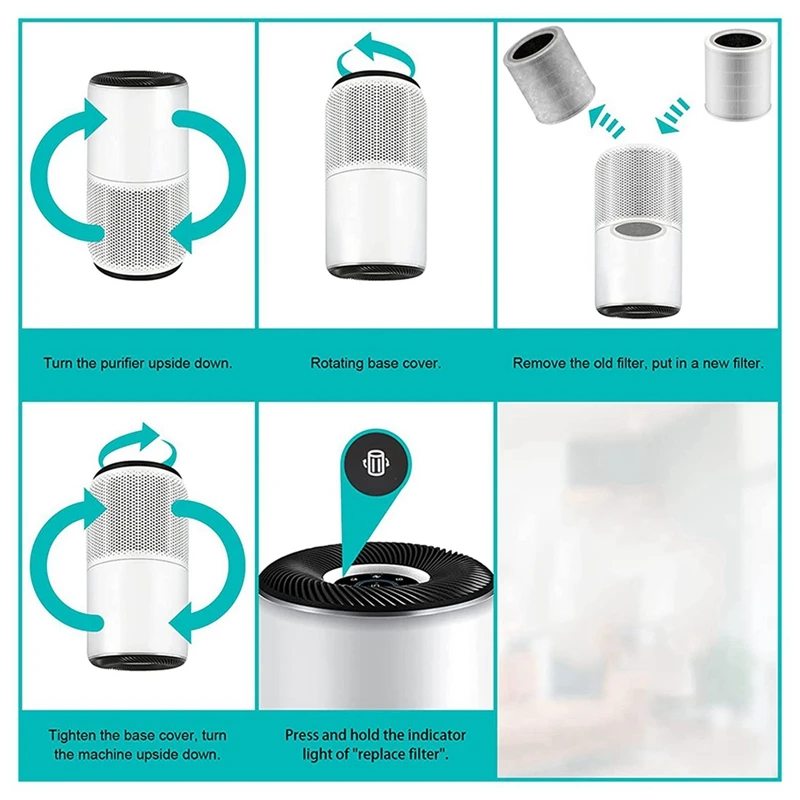 Turn the purifier upside down.

Rotating base cover.

Remove the old filter, put in a new filter.

Tighten the base cover, turn the machine upside down.

Press and hold the indicator light of "replace filter".