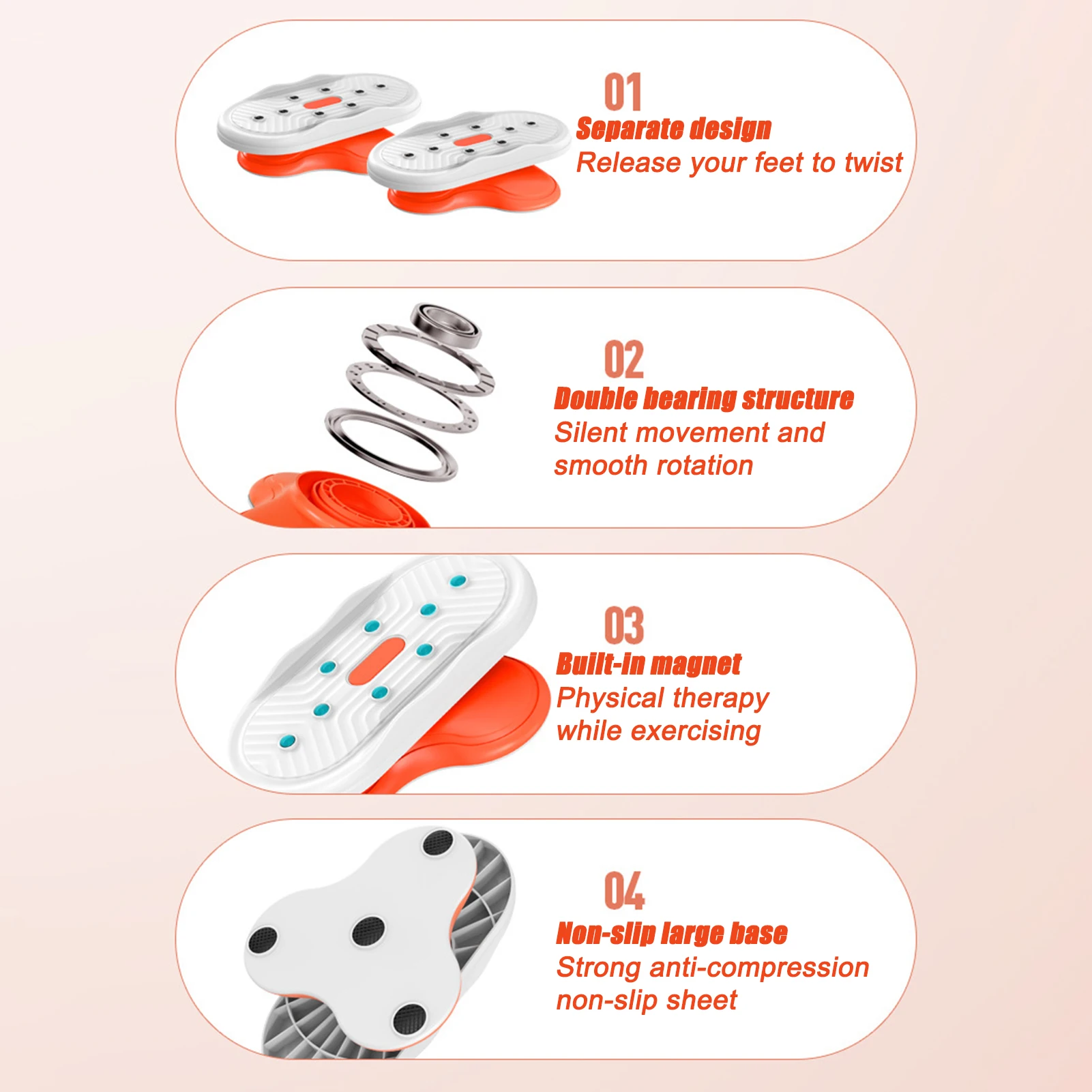 01
Separate design
Release your feet to twist

02
Double bearing structure
Silent movement and smooth rotation

03
Built-in magnet
Physical therapy while exercising

04
Non-slip large base
Strong anti-compression non-slip sheet